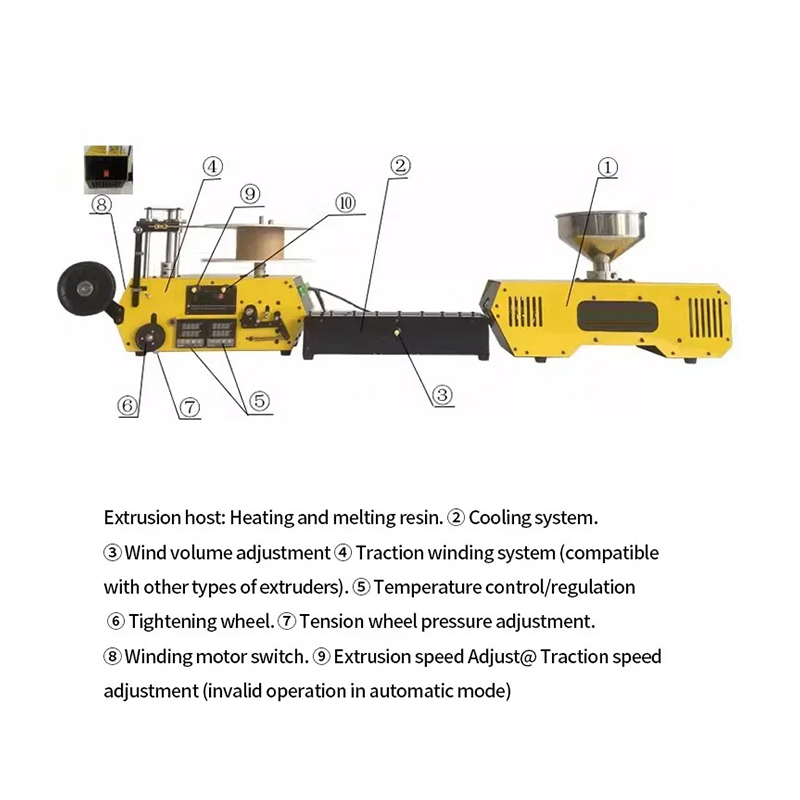 ④ ② ① ⑨ ⑩ ⑧ ⑥ ⑦ ⑤ ③

Extrusion host: Heating and melting resin. ② Cooling system. ③ Wind volume adjustment ④ Traction winding system (compatible with other types of extruders). ⑤ Temperature control/regulation ⑥ Tightening wheel. ⑦ Tension wheel pressure adjustment. ⑧ Winding motor switch. ⑨ Extrusion speed Adjust@ Traction speed adjustment (invalid operation in automatic mode)