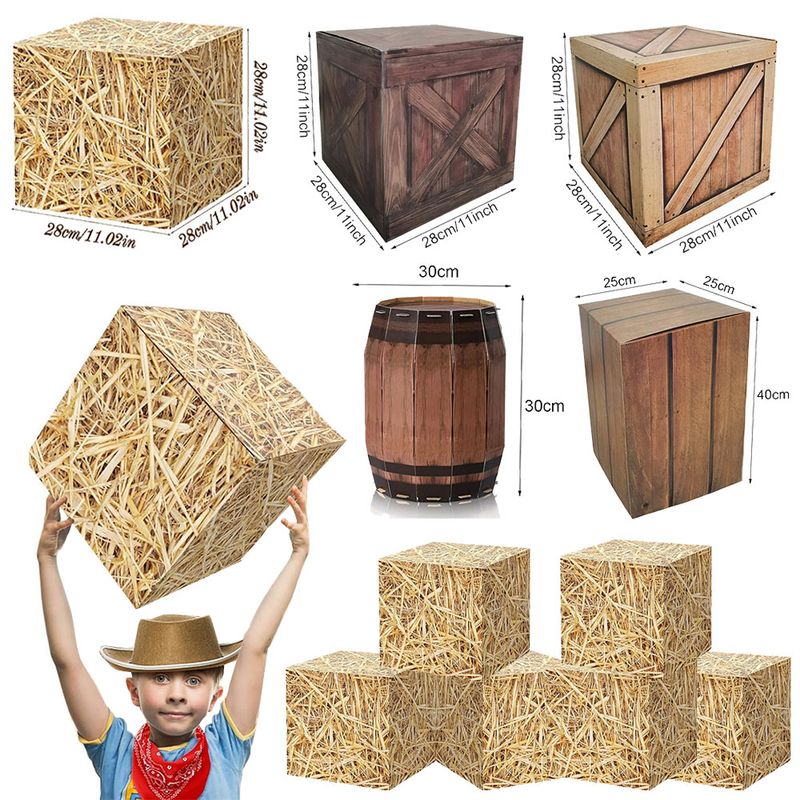 28cm/11.02in
28cm/11.02in
28cm/11.02in

28cm/11inch
28cm/11inch
28cm/11inch

28cm/11inch
28cm/11inch
28cm/11inch

30cm
30cm

25cm
25cm
40cm