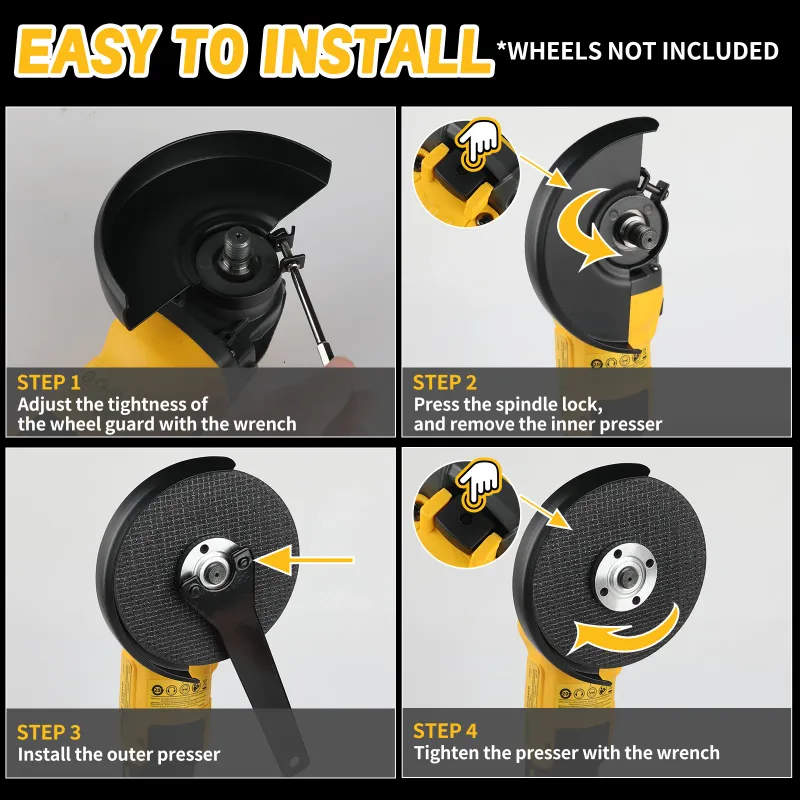 EASY TO INSTALL *WHEELS NOT INCLUDED

STEP 1
Adjust the tightness of the wheel guard with the wrench

STEP 2
Press the spindle lock, and remove the inner presser

STEP 3
Install the outer presser

STEP 4
Tighten the presser with the wrench