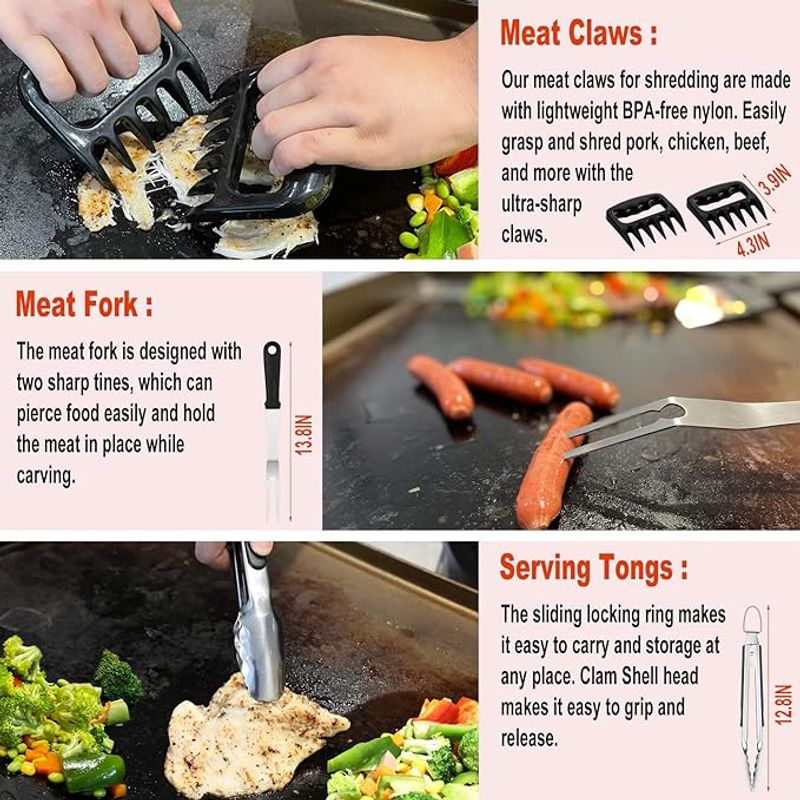 Meat Claws :

Our meat claws for shredding are made with lightweight BPA-free nylon. Easily grasp and shred pork, chicken, beef, and more with the ultra-sharp claws.

3.9IN

4.3IN

Meat Fork :

The meat fork is designed with two sharp tines, which can pierce food easily and hold the meat in place while carving.

13.8IN

Serving Tongs :

The sliding locking ring makes it easy to carry and storage at any place. Clam Shell head makes it easy to grip and release.

12.8IN