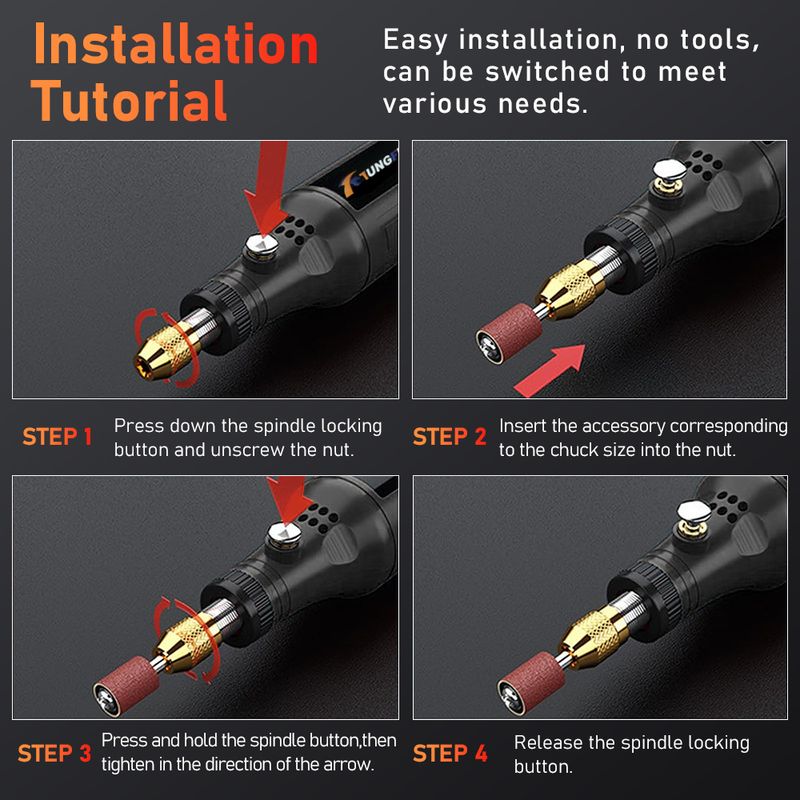 Installation Tutorial

Easy installation, no tools, can be switched to meet various needs.

TUNGF

STEP 1 Press down the spindle locking button and unscrew the nut.

STEP 2 Insert the accessory corresponding to the chuck size into the nut.

STEP 3 Press and hold the spindle button,then tighten in the direction of the arrow.

STEP 4 Release the spindle locking button.