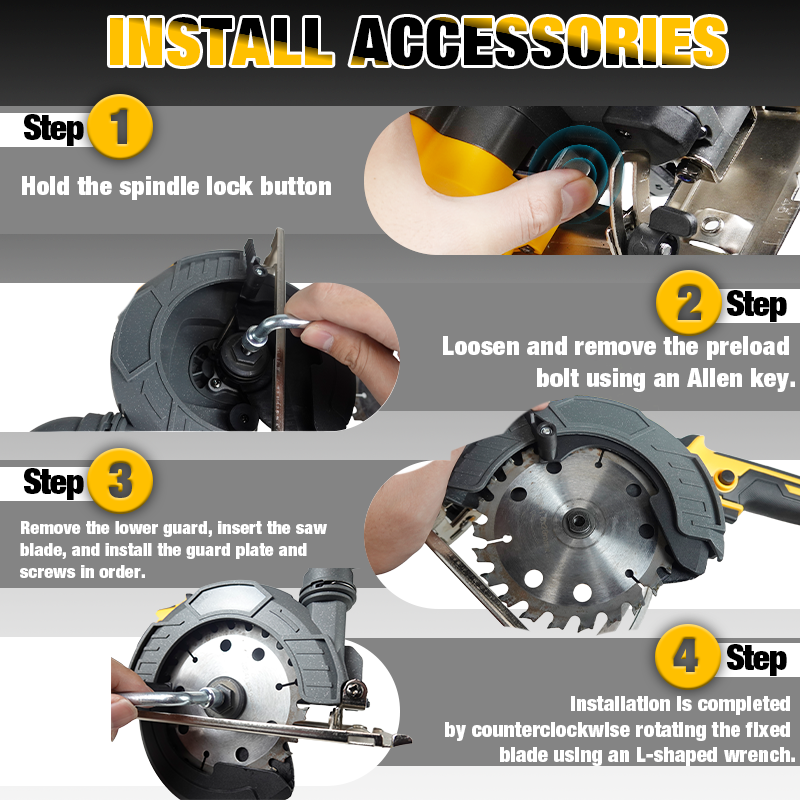 INSTALL ACCESSORIES

Step 1

Hold the spindle lock button

2 Step

Loosen and remove the preload bolt using an Allen key.

Step 3

Remove the lower guard, insert the saw blade, and install the guard plate and screws in order.

4 Step

Installation is completed by counterclockwise rotating the fixed blade using an L-shaped wrench.