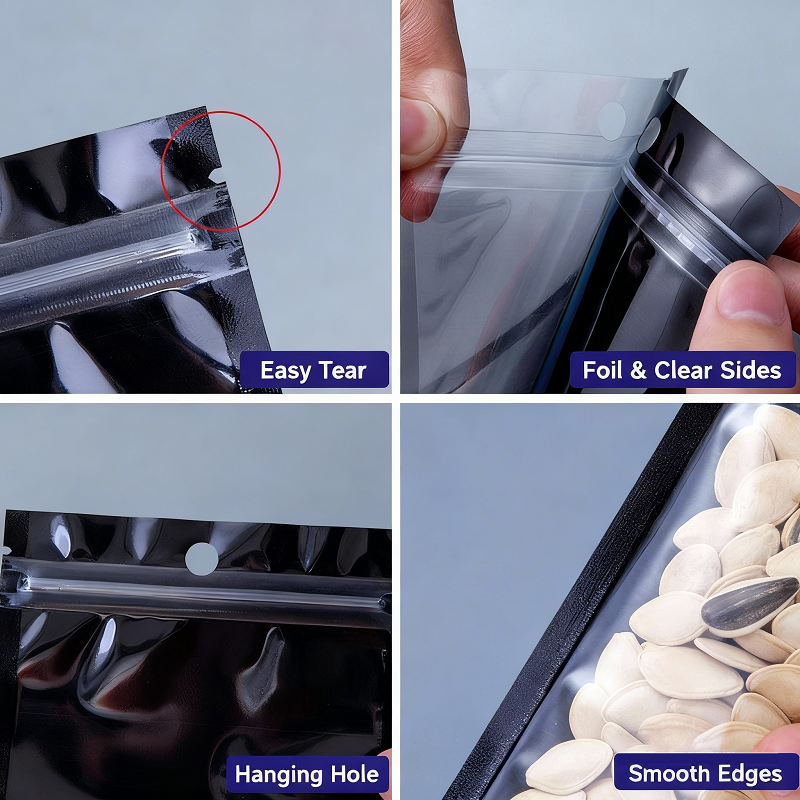 Easy Tear

Foil & Clear Sides

Hanging Hole

Smooth Edges