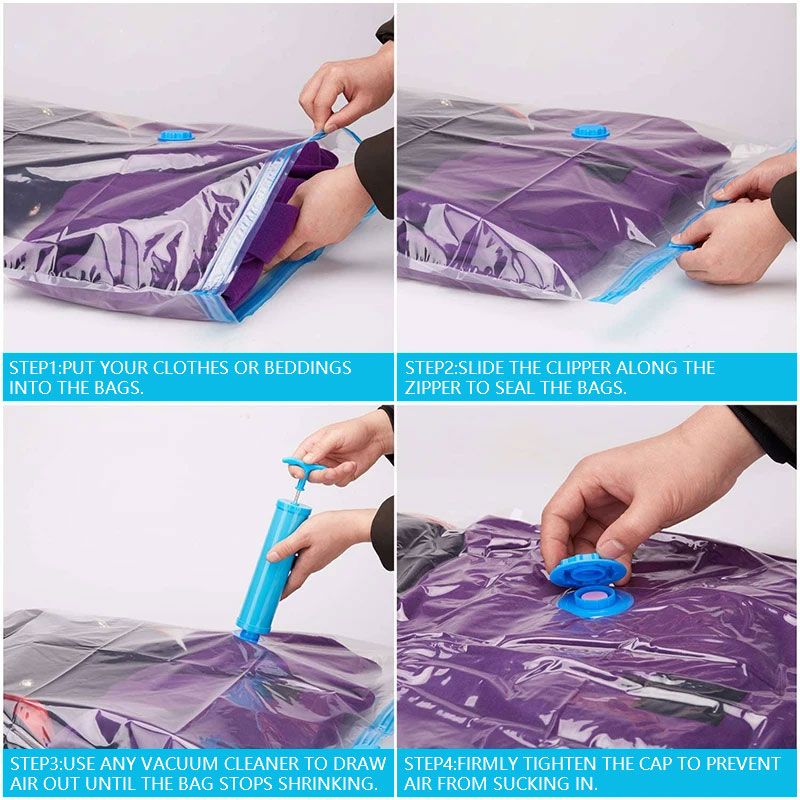 STEP1:PUT YOUR CLOTHES OR BEDDINGS INTO THE BAGS.

STEP2:SLIDE THE CLIPPER ALONG THE ZIPPER TO SEAL THE BAGS.

STEP3:USE ANY VACUUM CLEANER TO DRAW AIR OUT UNTIL THE BAG STOPS SHRINKING.

STEP4:FIRMLY TIGHTEN THE CAP TO PREVENT AIR FROM SUCKING IN.