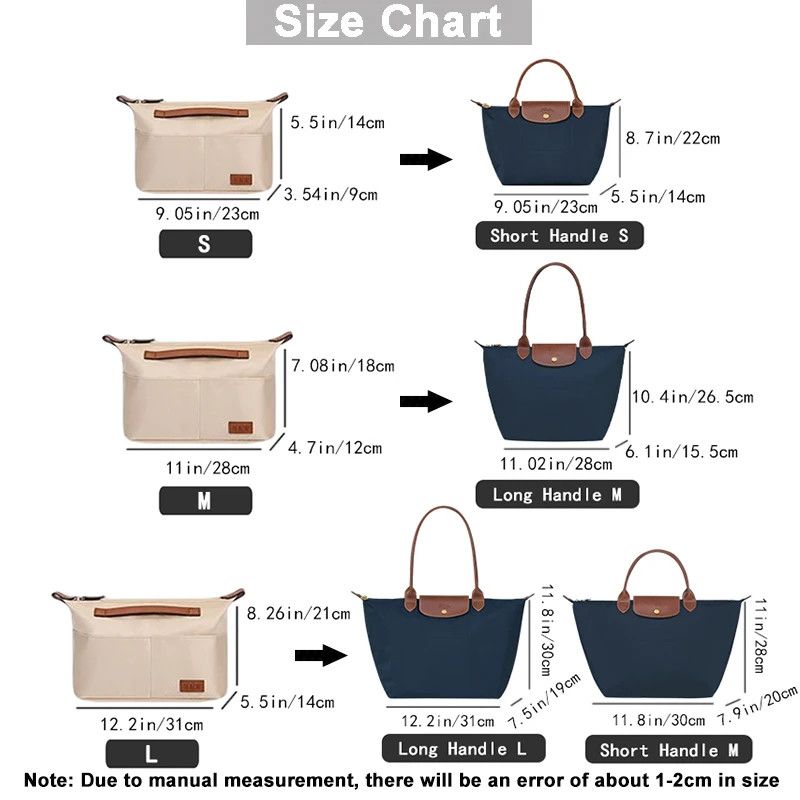 Size Chart

5.5in/14cm
3.54in/9cm
9.05in/23cm
S

8.7in/22cm
9.05in/23cm
5.5in/14cm
Short Handle S

7.08in/18cm
4.7in/12cm
11in/28cm
M

10.4in/26.5cm
11.02in/28cm
6.1in/15.5cm
Long Handle M

8.26in/21cm
5.5in/14cm
12.2in/31cm
L

11.8in/30cm
12.2in/31cm
7.5in/19cm
Long Handle L

11in/28cm
11.8in/30cm
7.9in/20cm
Short Handle M

Note: Due to manual measurement, there will be an error of about 1-2cm in size