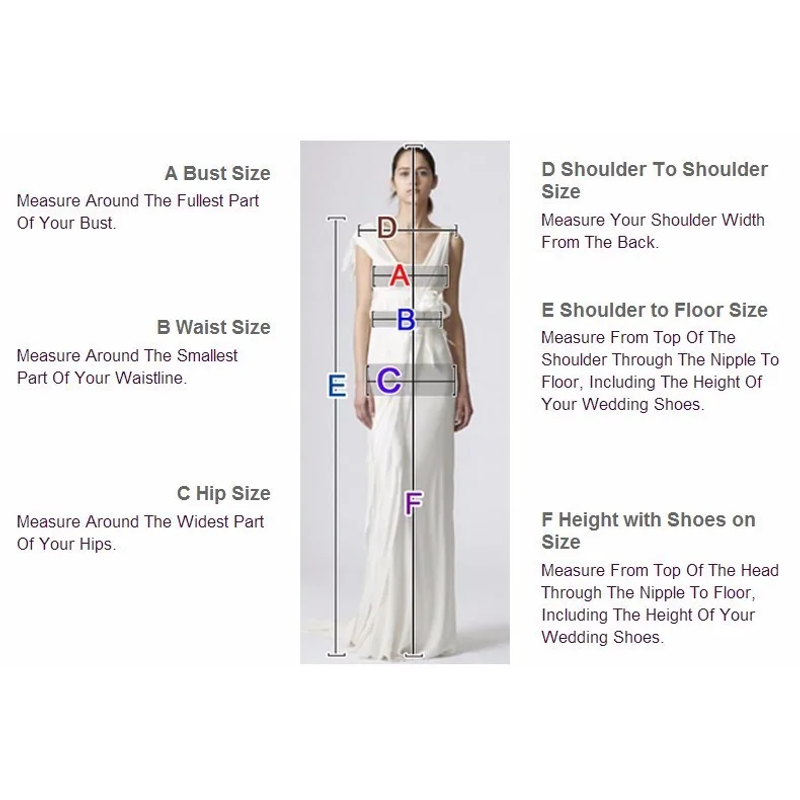 A Bust Size

Measure Around The Fullest Part Of Your Bust.

B Waist Size

Measure Around The Smallest Part Of Your Waistline.

C Hip Size

Measure Around The Widest Part Of Your Hips.

D

A

B

E

C

F

D Shoulder To Shoulder Size

Measure Your Shoulder Width From The Back.

E Shoulder to Floor Size

Measure From Top Of The Shoulder Through The Nipple To Floor, Including The Height Of Your Wedding Shoes.

F Height with Shoes on Size

Measure From Top Of The Head Through The Nipple To Floor, Including The Height Of Your Wedding Shoes.