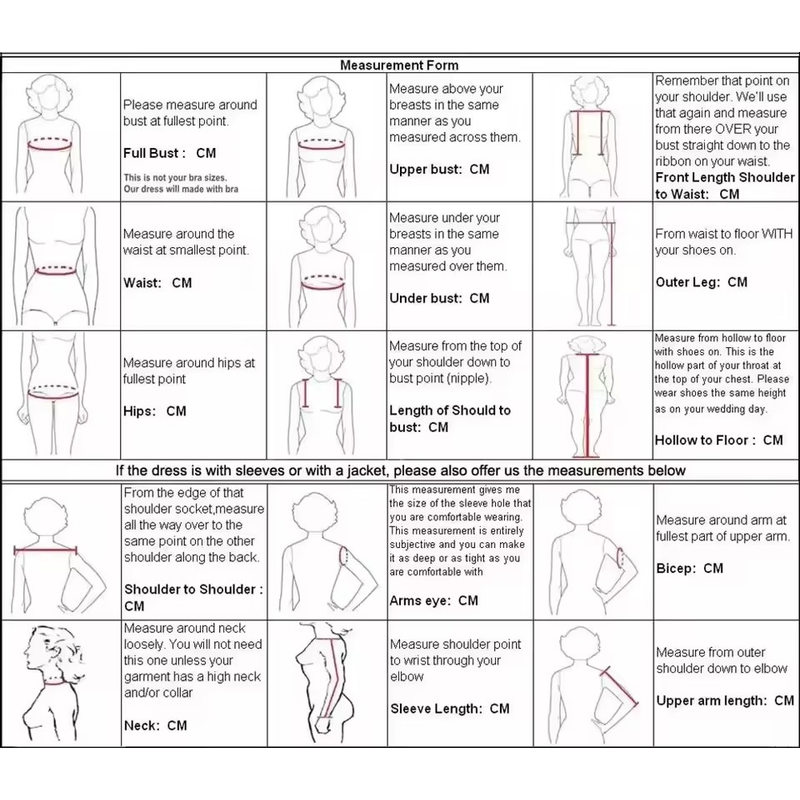 Measurement Form

Please measure around bust at fullest point.

Full Bust : CM

This is not your bra sizes. Our dress will made with bra

Measure above your breasts in the same manner as you measured across them.

Upper bust: CM

Remember that point on your shoulder. We'll use that again and measure from there OVER your bust straight down to the ribbon on your waist.

Front Length Shoulder to Waist: CM

Measure around the waist at smallest point.

Waist: CM

Measure under your breasts in the same manner as you measured over them.

Under bust: CM

From waist to floor WITH your shoes on.

Outer Leg: CM

Measure around hips at fullest point

Hips: CM

Measure from the top of your shoulder down to bust point (nipple).

Length of Should to bust: CM

Measure from hollow to floor with shoes on. This is the hollow part of your throat at the top of your chest. Please wear shoes the same height as on your wedding day.

Hollow to Floor : CM

If the dress is with sleeves or with a jacket, please also offer us the measurements below

From the edge of that shoulder socket,measure all the way over to the same point on the other shoulder along the back.

Shoulder to Shoulder : CM

This measurement gives me the size of the sleeve hole that you are comfortable wearing. This measurement is entirely subjective and you can make it as deep or as tight as you are comfortable with

Arms eye: CM

Measure around arm at fullest part of upper arm.

Bicep: CM

Measure around neck loosely. You will not need this one unless your garment has a high neck and/or collar

Neck: CM

Measure shoulder point to wrist through your elbow

Sleeve Length: CM

Measure from outer shoulder down to elbow

Upper arm length: CM