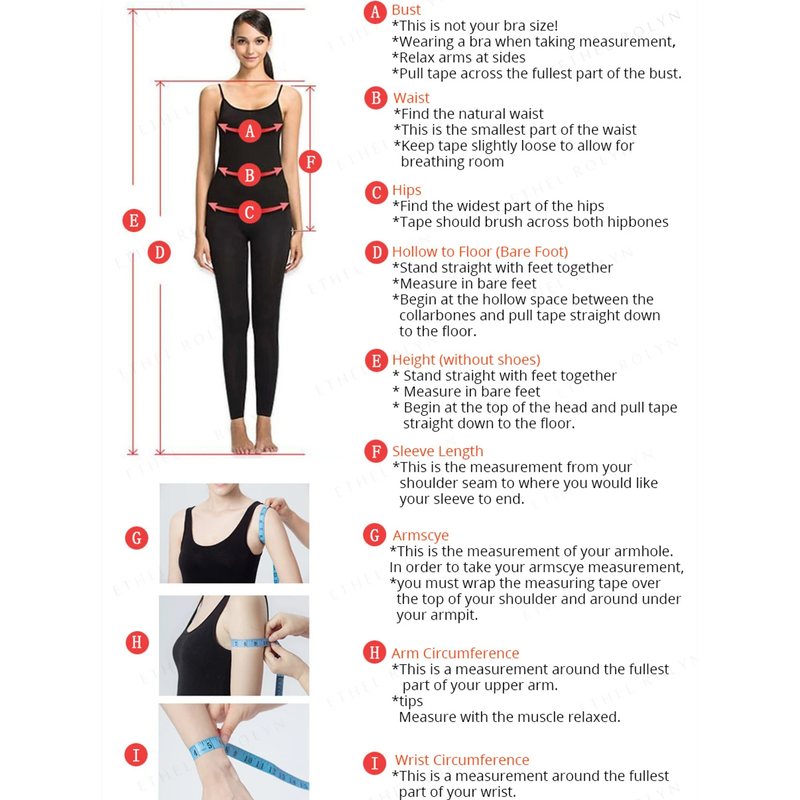 A
B
C
F
E
D
G
H
I

A Bust
*This is not your bra size!
*Wearing a bra when taking measurement,
*Relax arms at sides
*Pull tape across the fullest part of the bust.

B Waist
*Find the natural waist
*This is the smallest part of the waist
*Keep tape slightly loose to allow for breathing room

C Hips
*Find the widest part of the hips
*Tape should brush across both hipbones

D Hollow to Floor (Bare Foot)
*Stand straight with feet together
*Measure in bare feet
*Begin at the hollow space between the collarbones and pull tape straight down to the floor.

E Height (without shoes)
* Stand straight with feet together
* Measure in bare feet
* Begin at the top of the head and pull tape straight down to the floor.

F Sleeve Length
*This is the measurement from your shoulder seam to where you would like your sleeve to end.

G Armscye
*This is the measurement of your armhole.
In order to take your armscye measurement,
*you must wrap the measuring tape over the top of your shoulder and around under your armpit.

H Arm Circumference
*This is a measurement around the fullest part of your upper arm.
*tips
Measure with the muscle relaxed.

I Wrist Circumference
*This is a measurement around the fullest part of your wrist.

ETHEL ROLYN