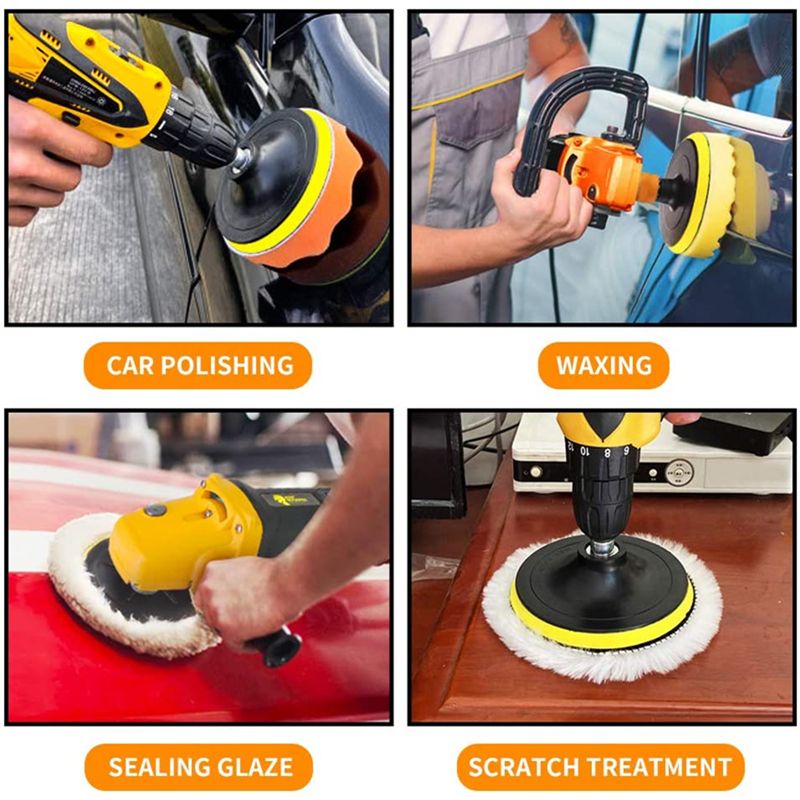 CAR POLISHING

WAXING

SEALING GLAZE

SCRATCH TREATMENT