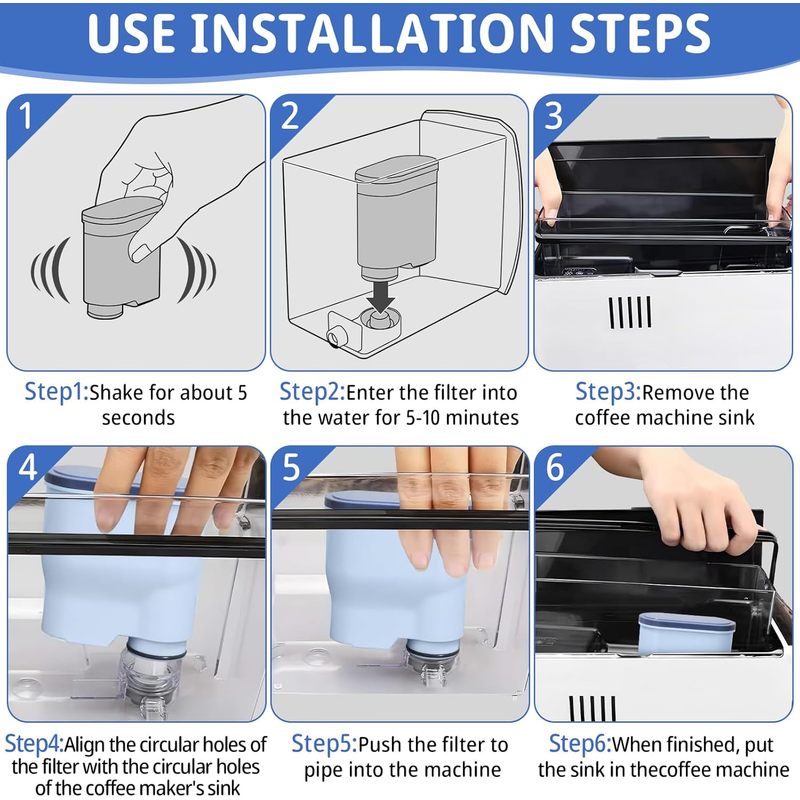 USE INSTALLATION STEPS

1

Step1:Shake for about 5 seconds

2

Step2:Enter the filter into the water for 5-10 minutes

3

Step3:Remove the coffee machine sink

4

Step4:Align the circular holes of the filter with the circular holes of the coffee maker's sink

5

Step5:Push the filter to pipe into the machine

6

Step6:When finished, put the sink in thecoffee machine