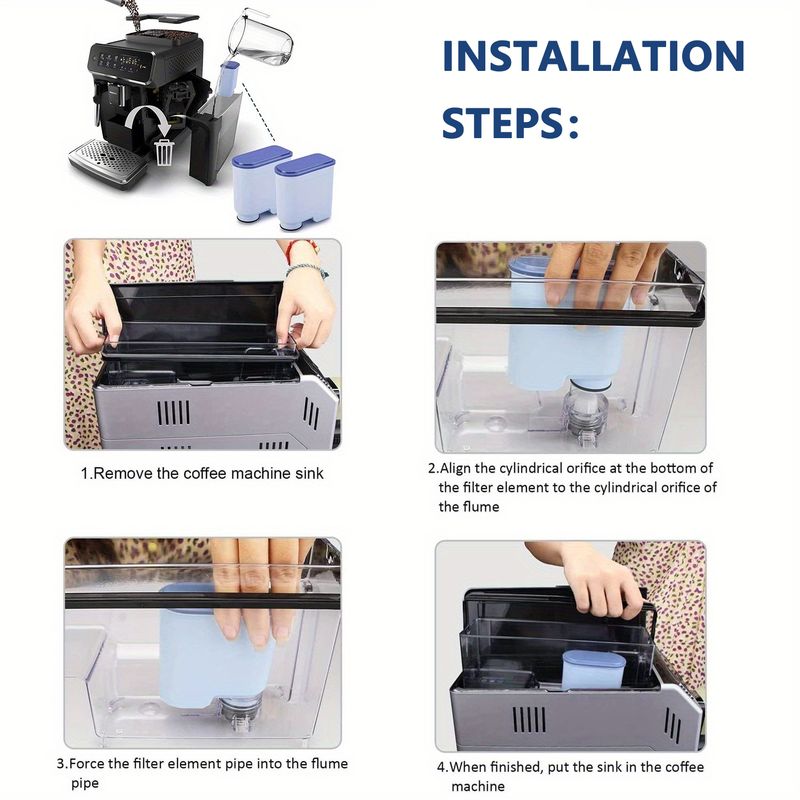 INSTALLATION STEPS:

1.Remove the coffee machine sink

2.Align the cylindrical orifice at the bottom of the filter element to the cylindrical orifice of the flume

3.Force the filter element pipe into the flume pipe

4.When finished, put the sink in the coffee machine