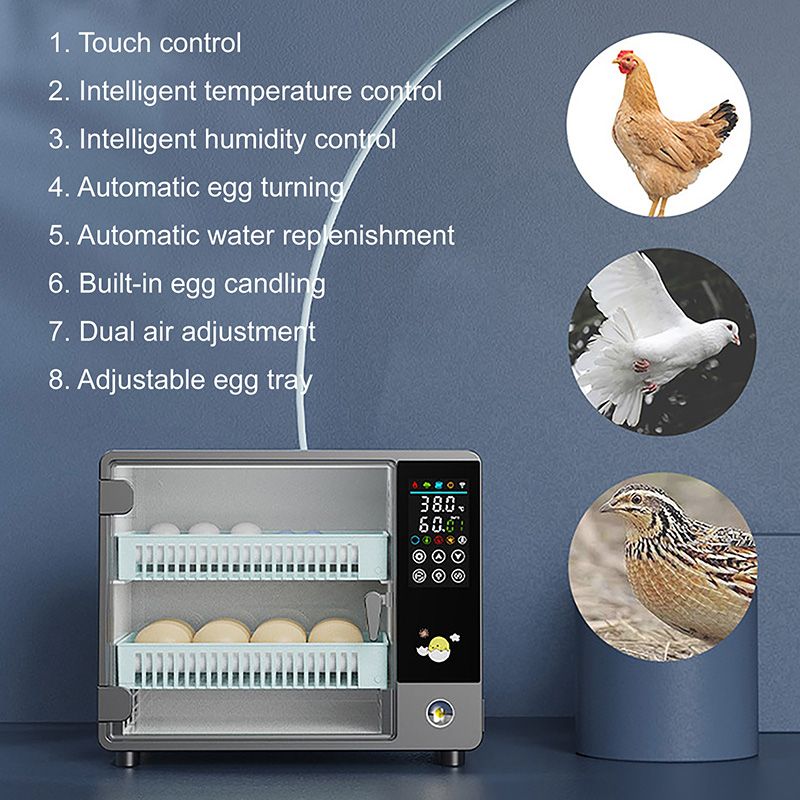 1. Touch control
2. Intelligent temperature control
3. Intelligent humidity control
4. Automatic egg turning
5. Automatic water replenishment
6. Built-in egg candling
7. Dual air adjustment
8. Adjustable egg tray

38.0 ℃
60.0