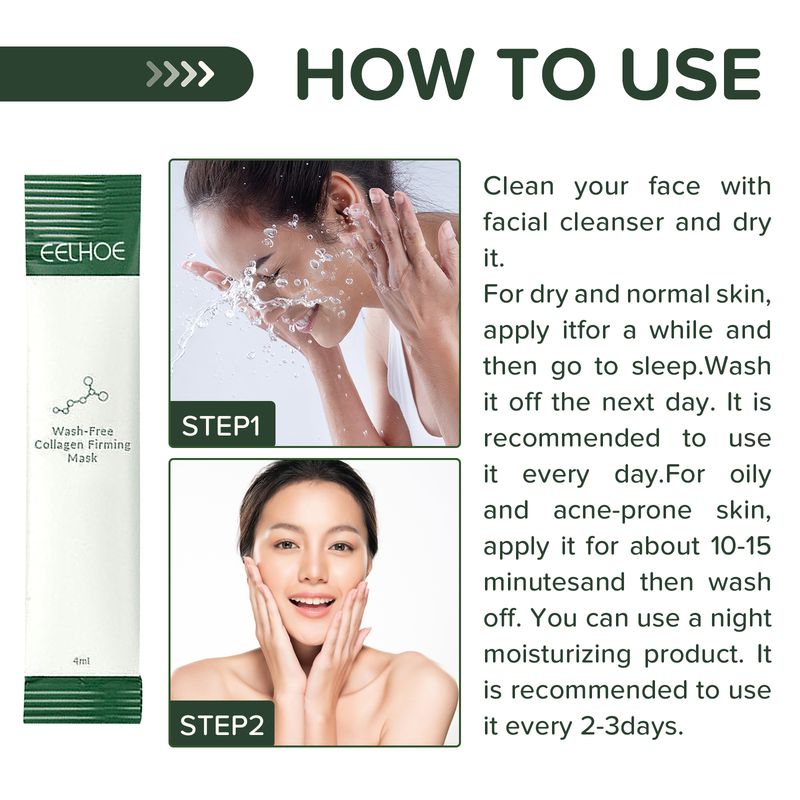 HOW TO USE

EELHOE

Wash-Free Collagen Firming Mask

4ml

STEP1

STEP2

Clean your face with facial cleanser and dry it.
For dry and normal skin, apply itfor a while and then go to sleep.Wash it off the next day. It is recommended to use it every day.For oily and acne-prone skin, apply it for about 10-15 minutesand then wash off. You can use a night moisturizing product. It is recommended to use it every 2-3days.