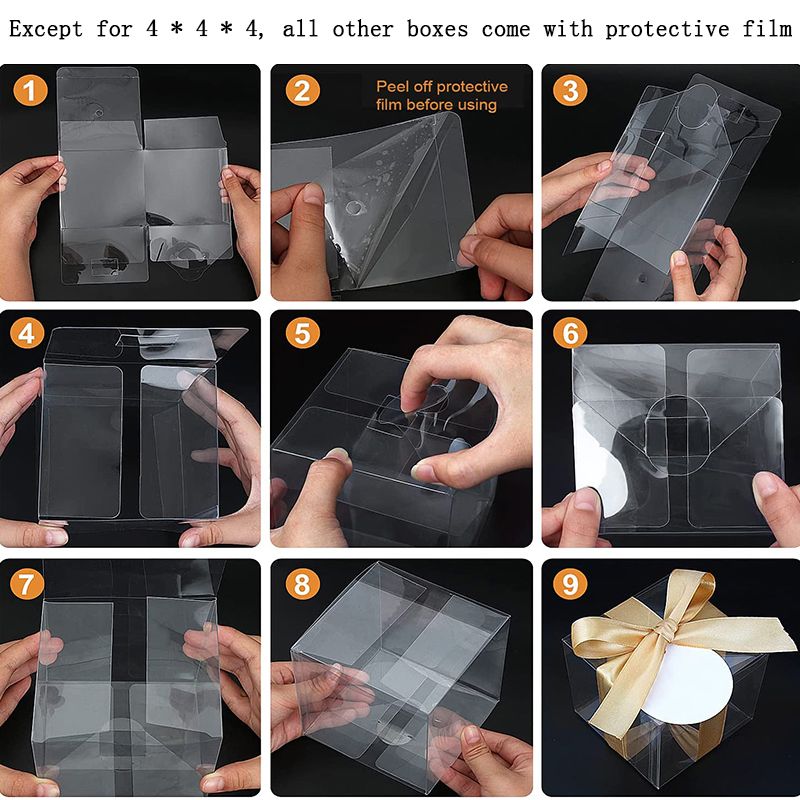 Except for 4 * 4 * 4, all other boxes come with protective film

1

2

Peel off protective film before using

3

4

5

6

7

8

9