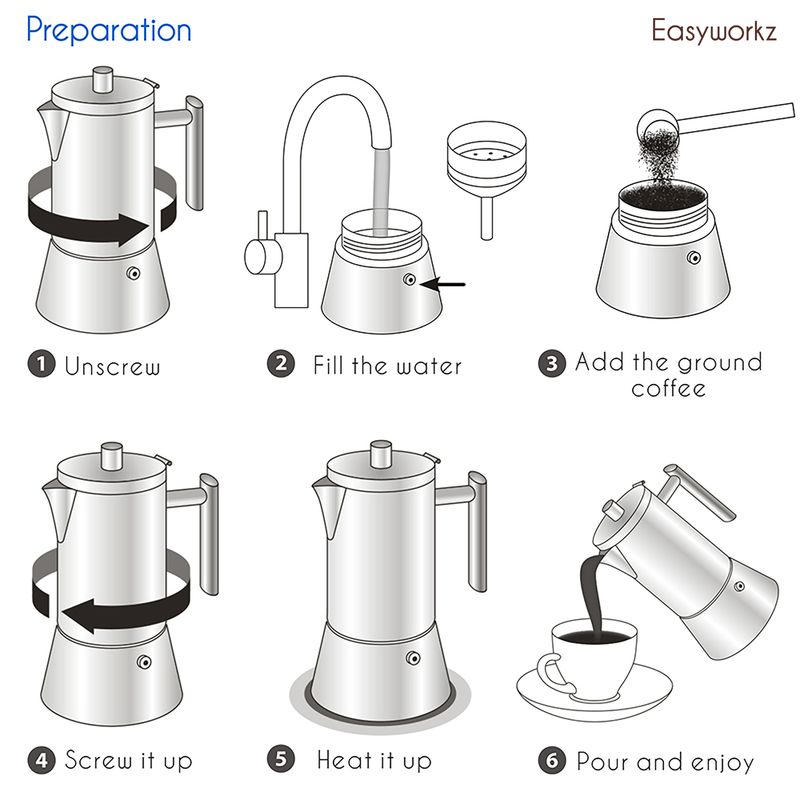 Preparation

Easyworkz

1 Unscrew

2 Fill the water

3 Add the ground coffee

4 Screw it up

5 Heat it up

6 Pour and enjoy