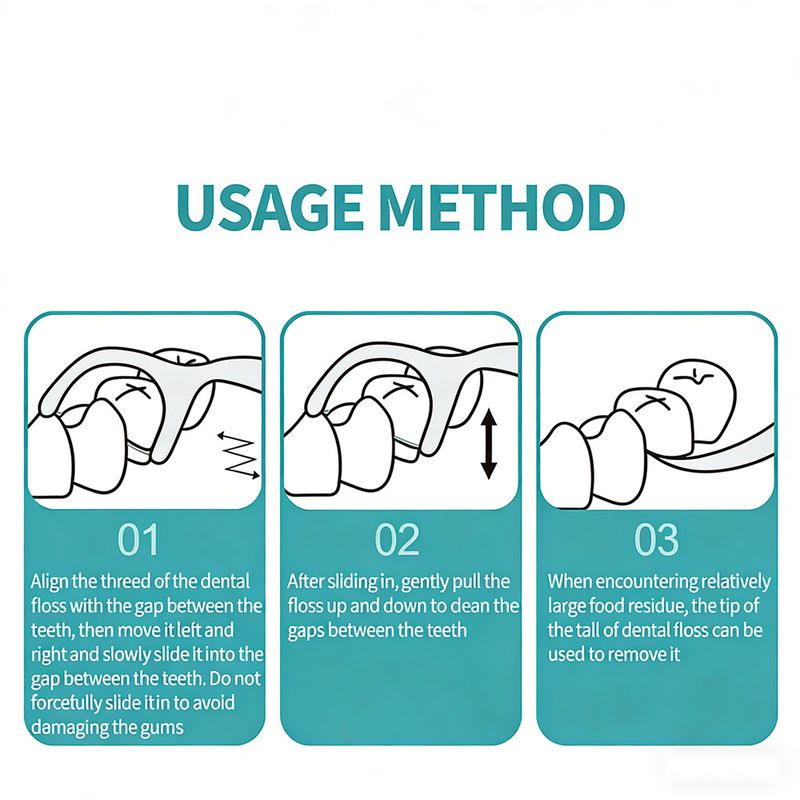 USAGE METHOD

01

Align the threed of the dental floss with the gap between the teeth, then move it left and right and slowly slide it into the gap between the teeth. Do not forcefully slide it in to avoid damaging the gums

02

After sliding in, gently pull the floss up and down to dean the gaps between the teeth

03

When encountering relatively large food residue, the tip of the tall of dental floss can be used to remove it