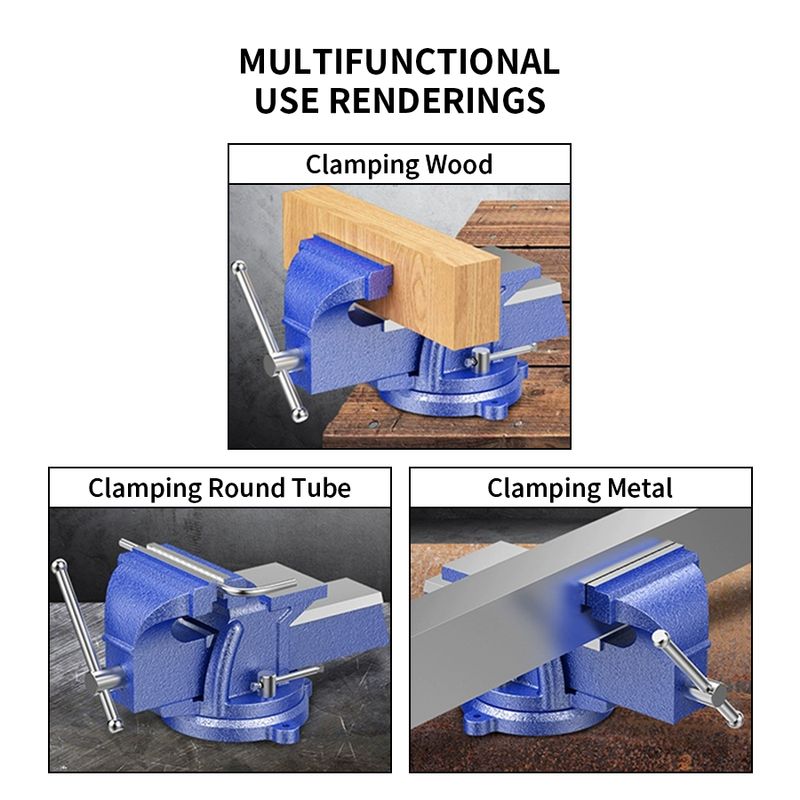 MULTIFUNCTIONAL USE RENDERINGS

Clamping Wood

Clamping Round Tube

Clamping Metal