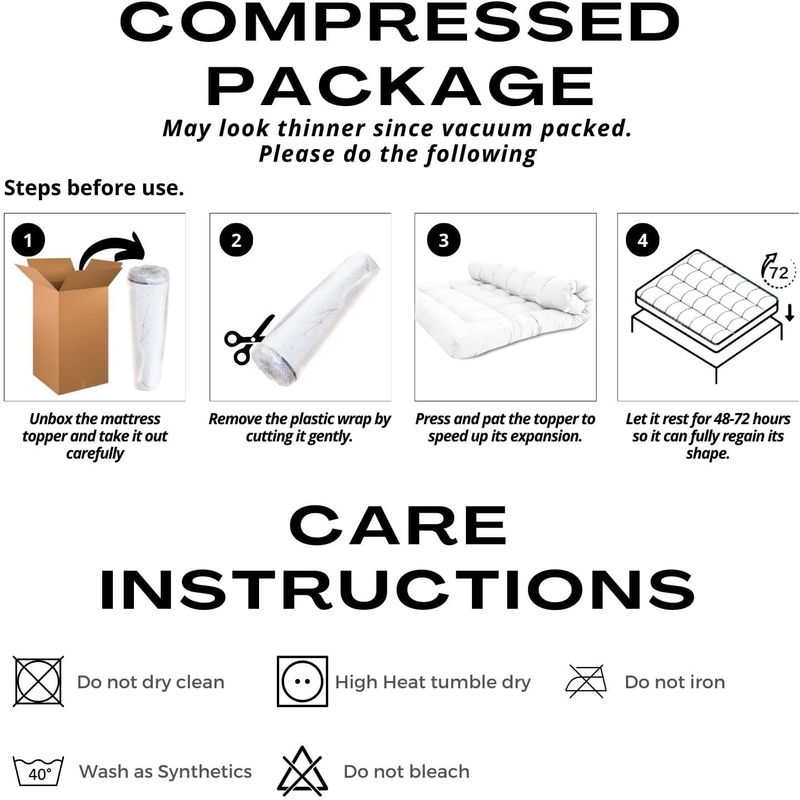 COMPRESSED PACKAGE

May look thinner since vacuum packed. Please do the following

Steps before use.

1

Unbox the mattress topper and take it out carefully

2

Remove the plastic wrap by cutting it gently.

3

Press and pat the topper to speed up its expansion.

4

72

Let it rest for 48-72 hours so it can fully regain its shape.

CARE INSTRUCTIONS

Do not dry clean

High Heat tumble dry

Do not iron

40°

Wash as Synthetics

Do not bleach