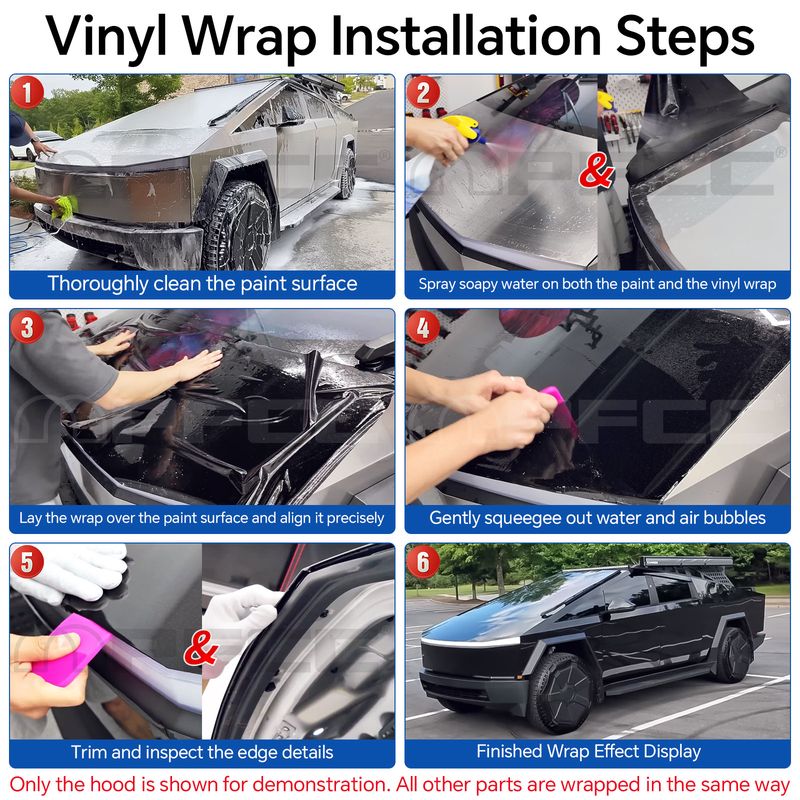 Vinyl Wrap Installation Steps

1
Thoroughly clean the paint surface

2
&
Spray soapy water on both the paint and the vinyl wrap

3
Lay the wrap over the paint surface and align it precisely

4
Gently squeegee out water and air bubbles

5
&
Trim and inspect the edge details

6
Finished Wrap Effect Display

Only the hood is shown for demonstration. All other parts are wrapped in the same way