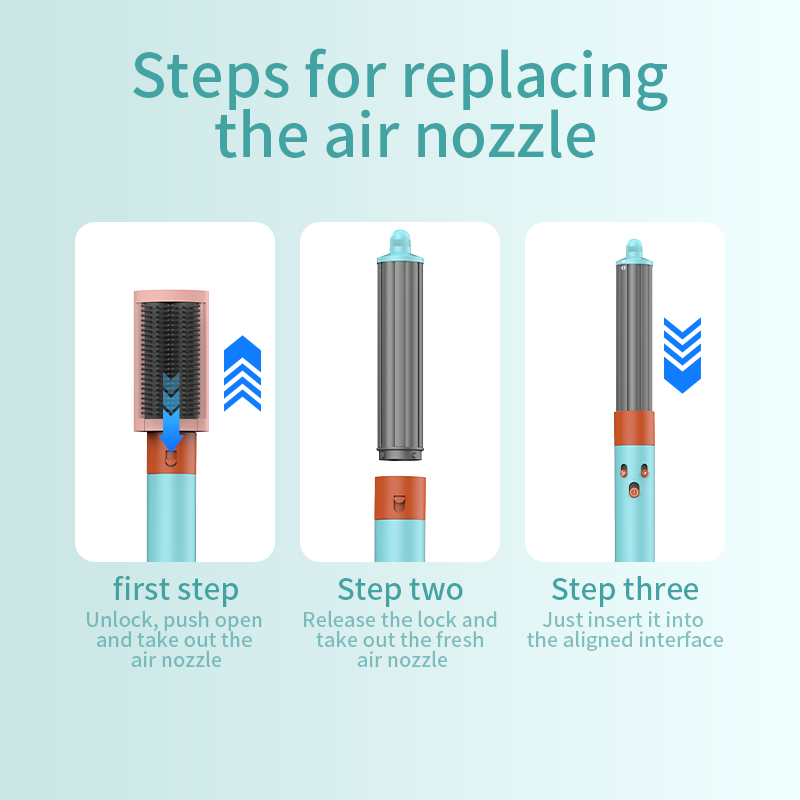 Steps for replacing the air nozzle

first step
Unlock, push open and take out the air nozzle

Step two
Release the lock and take out the fresh air nozzle

Step three
Just insert it into the aligned interface