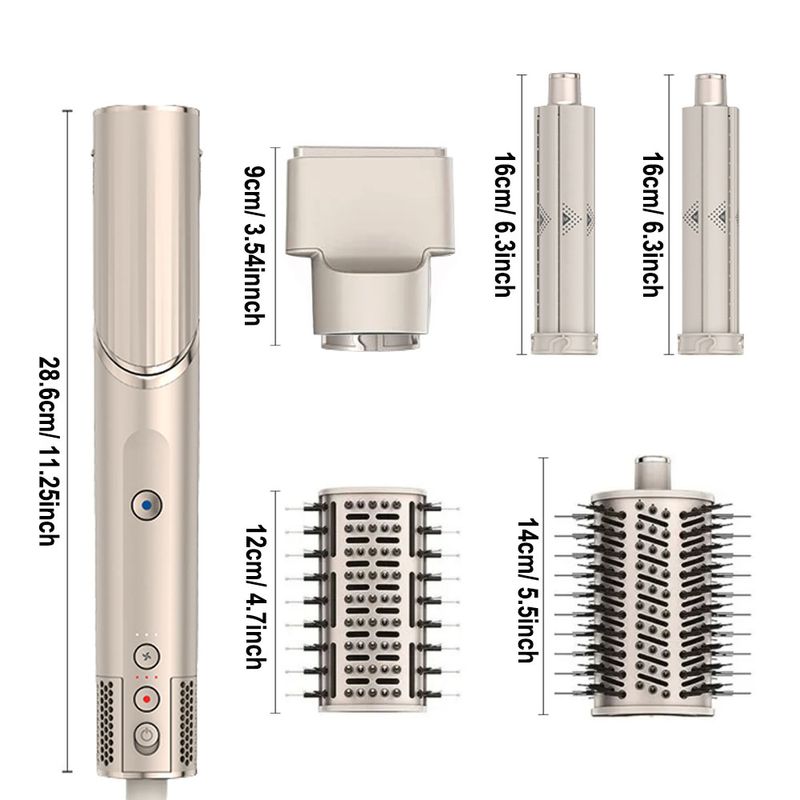 28.6cm/ 11.25inch

9cm/ 3.54innch

16cm/ 6.3inch

16cm/ 6.3inch

12cm/ 4.7inch

14cm/ 5.5inch