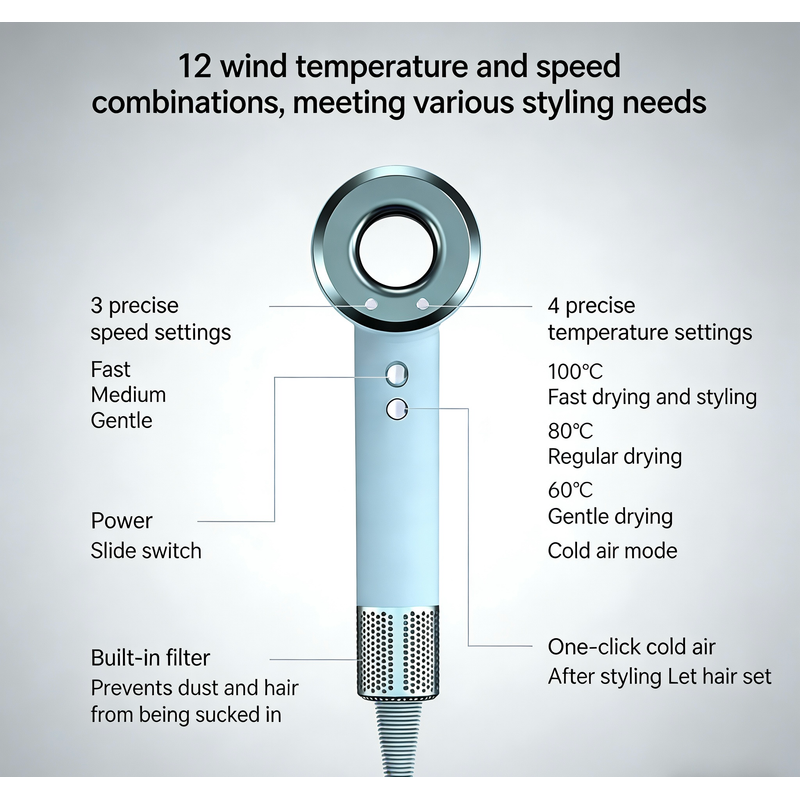 12 wind temperature and speed combinations, meeting various styling needs

3 precise speed settings

Fast
Medium
Gentle

Power
Slide switch

Built-in filter
Prevents dust and hair from being sucked in

4 precise temperature settings

100℃
Fast drying and styling

80℃
Regular drying

60℃
Gentle drying

Cold air mode

One-click cold air
After styling Let hair set