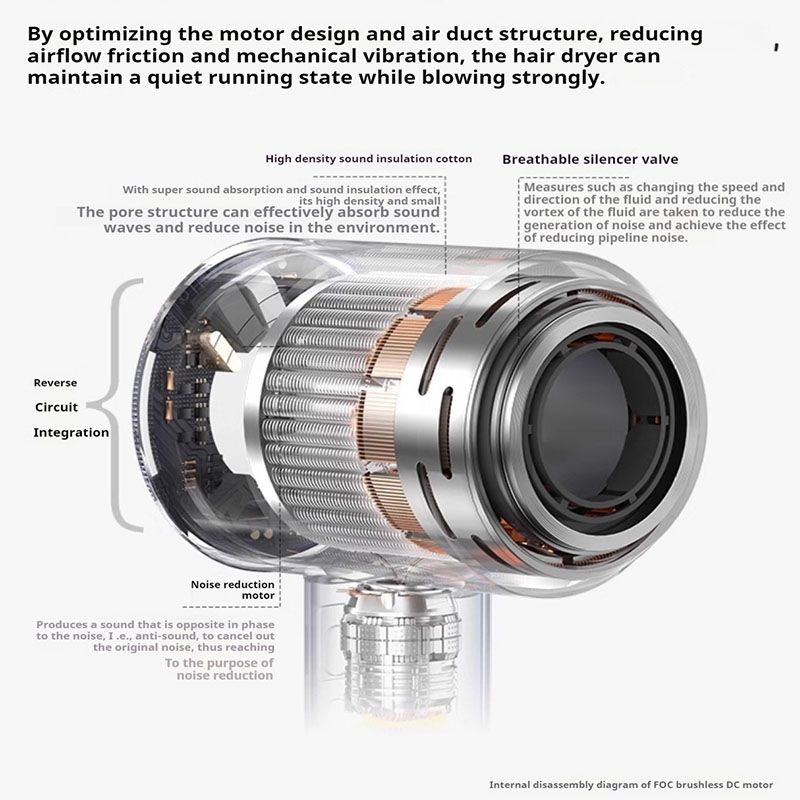 By optimizing the motor design and air duct structure, reducing airflow friction and mechanical vibration, the hair dryer can maintain a quiet running state while blowing strongly.

High density sound insulation cotton

With super sound absorption and sound insulation effect, its high density and small
The pore structure can effectively absorb sound waves and reduce noise in the environment.

Breathable silencer valve

Measures such as changing the speed and direction of the fluid and reducing the vortex of the fluid are taken to reduce the generation of noise and achieve the effect of reducing pipeline noise.

Reverse
Circuit
Integration

Noise reduction motor

Produces a sound that is opposite in phase to the noise, I .e., anti-sound, to cancel out the original noise, thus reaching
To the purpose of noise reduction

Internal disassembly diagram of FOC brushless DC motor