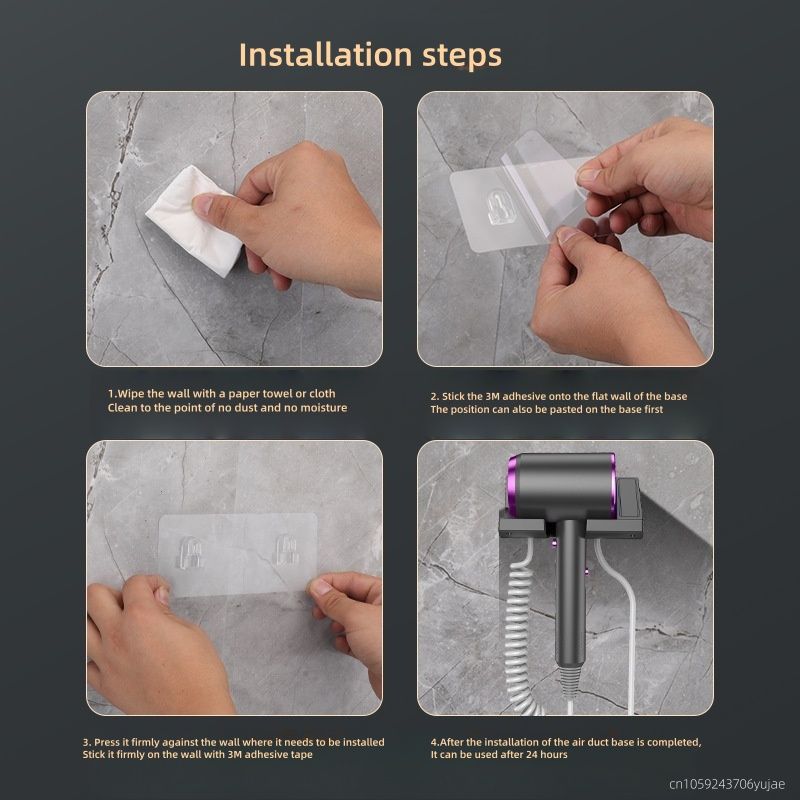 Installation steps

1.Wipe the wall with a paper towel or cloth
Clean to the point of no dust and no moisture

2. Stick the 3M adhesive onto the flat wall of the base
The position can also be pasted on the base first

3. Press it firmly against the wall where it needs to be installed
Stick it firmly on the wall with 3M adhesive tape

4.After the installation of the air duct base is completed,
It can be used after 24 hours

cn1059243706yujae