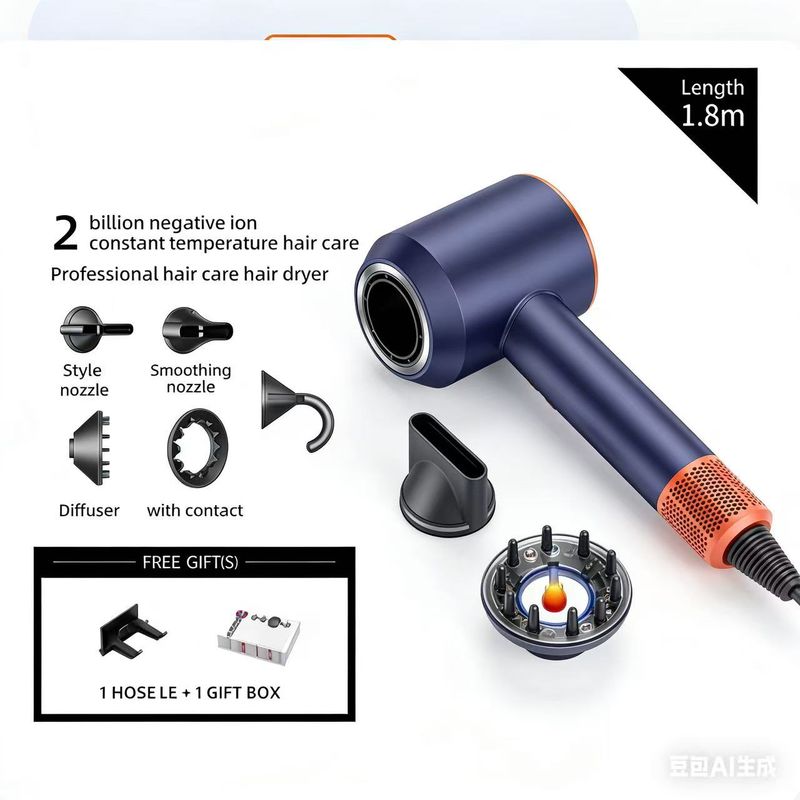 Length
1.8m

2 billion negative ion constant temperature hair care

Professional hair care hair dryer

Style nozzle

Smoothing nozzle

Diffuser

with contact

FREE GIFT(S)

1 HOSE LE + 1 GIFT BOX

豆包AI生成