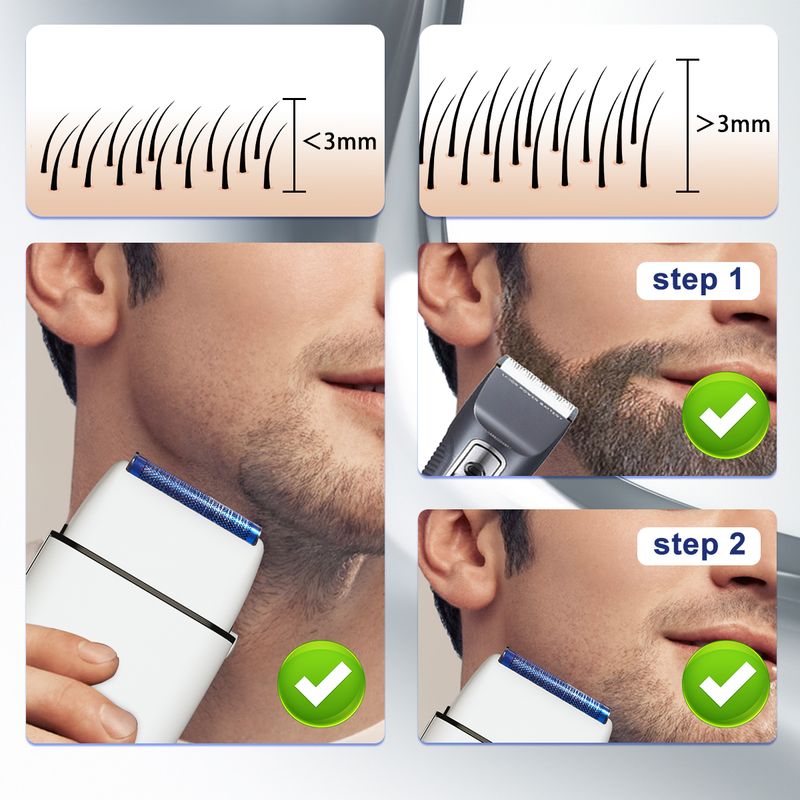 <3mm

>3mm

step 1

step 2