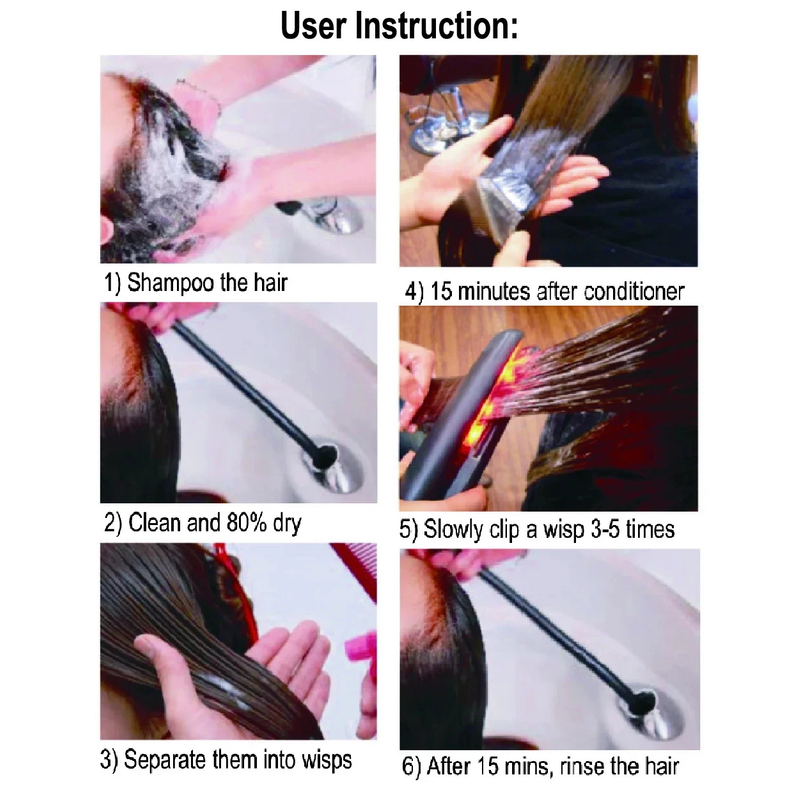 User Instruction:

1) Shampoo the hair

2) Clean and 80% dry

3) Separate them into wisps

4) 15 minutes after conditioner

5) Slowly clip a wisp 3-5 times

6) After 15 mins, rinse the hair