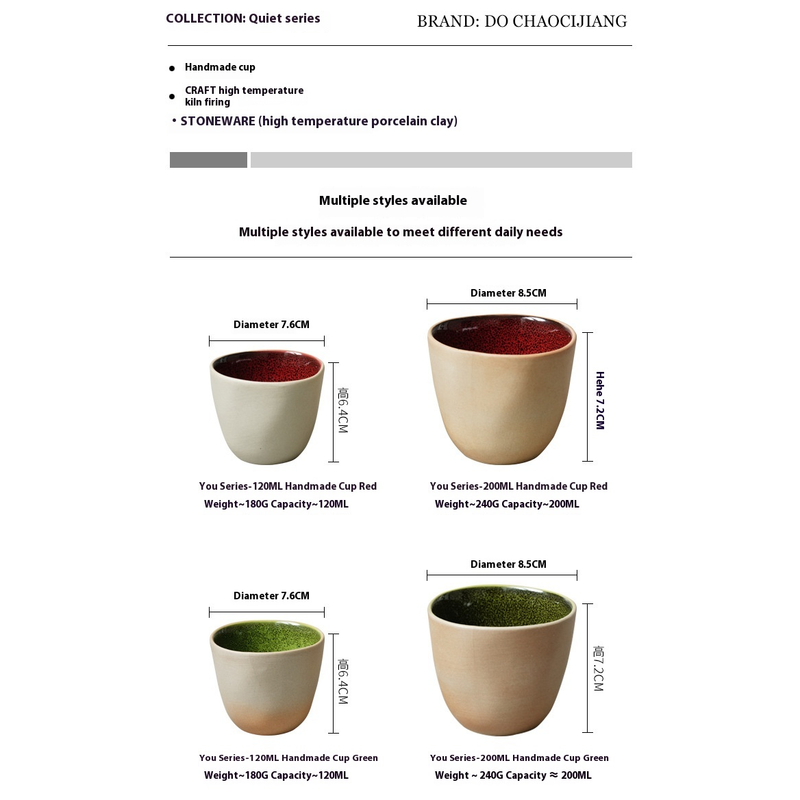 COLLECTION: Quiet series

BRAND: DO CHAOCIJIANG

• Handmade cup

• CRAFT high temperature kiln firing

• STONEWARE (high temperature porcelain clay)

Multiple styles available

Multiple styles available to meet different daily needs

Diameter 7.6CM

高6.4CM

You Series-120ML Handmade Cup Red
Weight~180G Capacity~120ML

Diameter 8.5CM

Hehe 7.2CM

You Series-200ML Handmade Cup Red
Weight~240G Capacity~200ML

Diameter 7.6CM

高6.4CM

You Series-120ML Handmade Cup Green
Weight~180G Capacity~120ML

Diameter 8.5CM

高7.2CM

You Series-200ML Handmade Cup Green
Weight ~ 240G Capacity ≈ 200ML