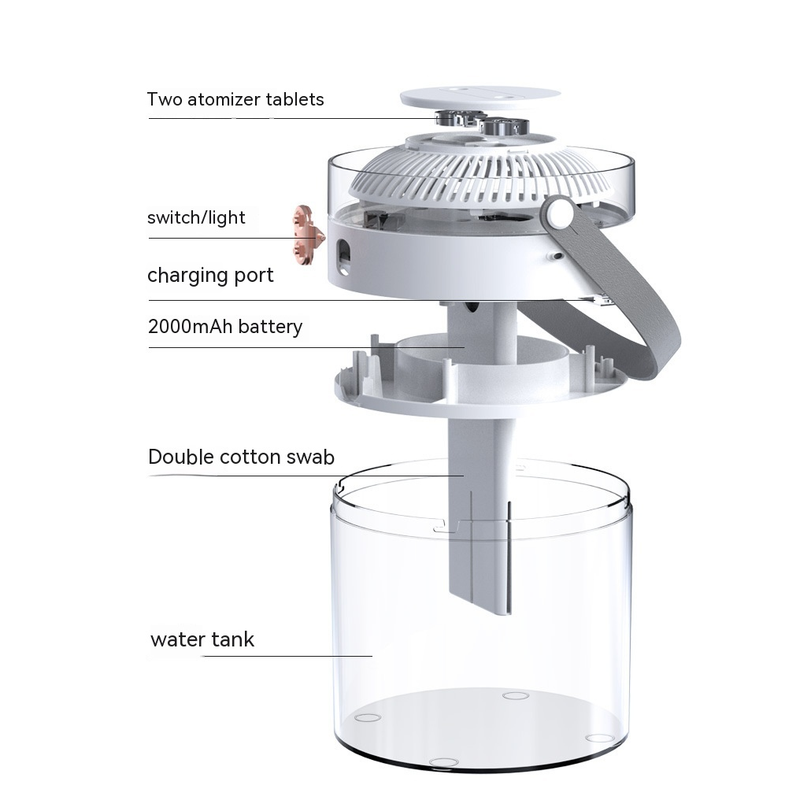 Two atomizer tablets

switch/light

charging port

2000mAh battery

Double cotton swab

water tank