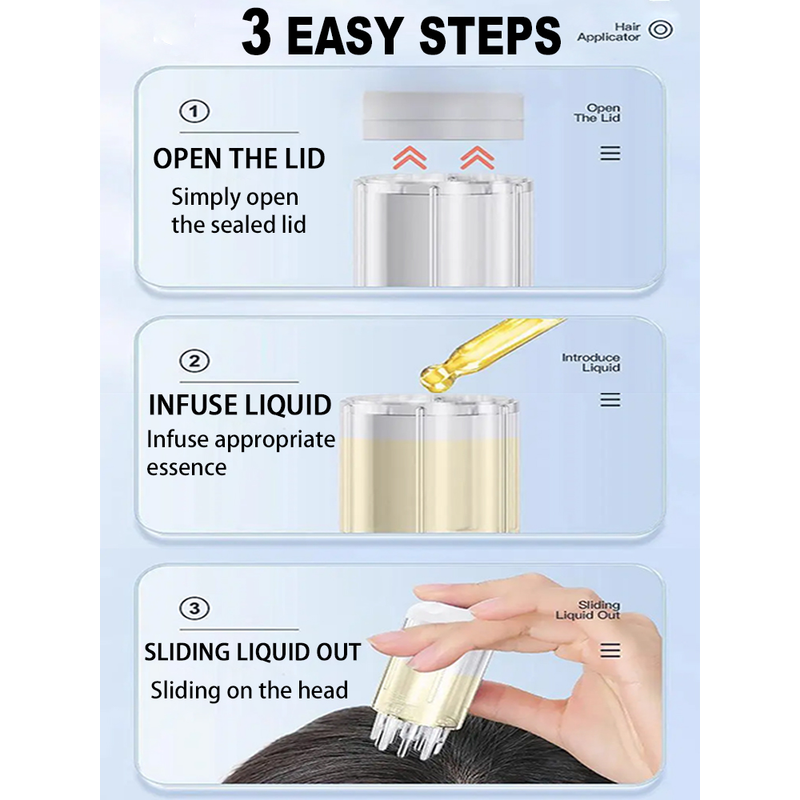 3 EASY STEPS

Hair Applicator

①

OPEN THE LID

Simply open the sealed lid

Open The Lid

②

INFUSE LIQUID

Infuse appropriate essence

Introduce Liquid

③

SLIDING LIQUID OUT

Sliding on the head

Sliding Liquid Out