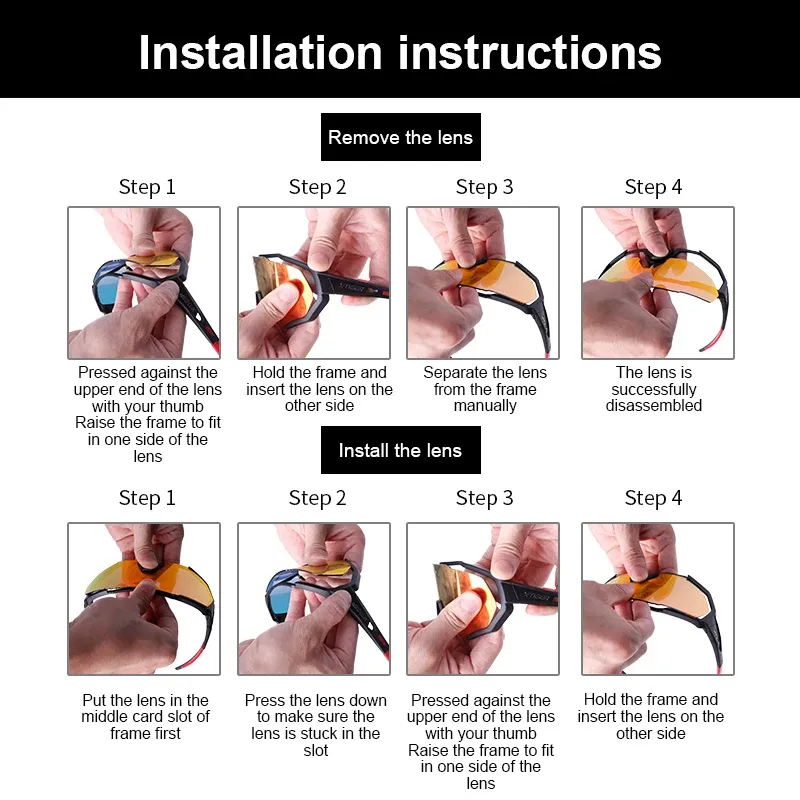 Installation instructions

Remove the lens

Step 1

Pressed against the upper end of the lens with your thumb Raise the frame to fit in one side of the lens

Step 2

Hold the frame and insert the lens on the other side

Step 3

Separate the lens from the frame manually

Step 4

The lens is successfully disassembled

Install the lens

Step 1

Put the lens in the middle card slot of frame first

Step 2

Press the lens down to make sure the lens is stuck in the slot

Step 3

Pressed against the upper end of the lens with your thumb Raise the frame to fit in one side of the lens

Step 4

Hold the frame and insert the lens on the other side