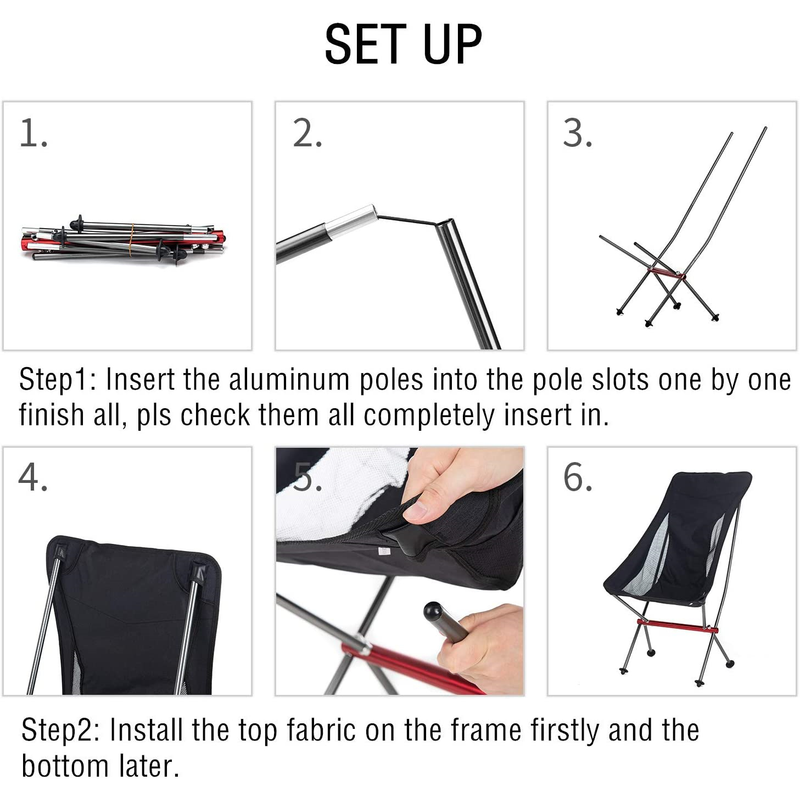 SET UP

1.

2.

3.

Step1: Insert the aluminum poles into the pole slots one by one finish all, pls check them all completely insert in.

4.

5.

6.

Step2: Install the top fabric on the frame firstly and the bottom later.