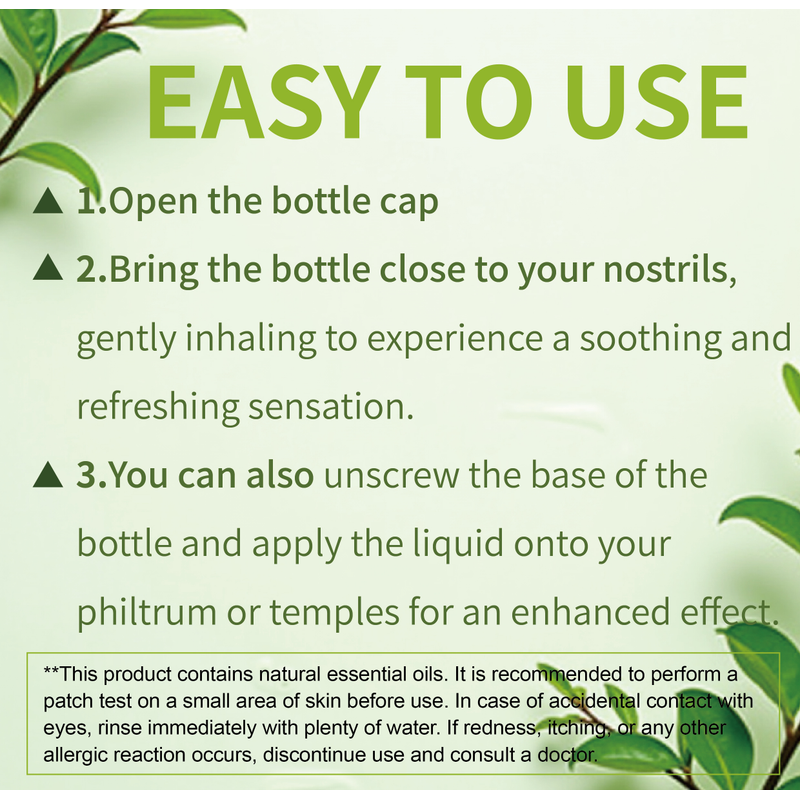 EASY TO USE

▲ 1.Open the bottle cap

▲ 2.Bring the bottle close to your nostrils, gently inhaling to experience a soothing and refreshing sensation.

▲ 3.You can also unscrew the base of the bottle and apply the liquid onto your philtrum or temples for an enhanced effect.

**This product contains natural essential oils. It is recommended to perform a patch test on a small area of skin before use. In case of accidental contact with eyes, rinse immediately with plenty of water. If redness, itching, or any other allergic reaction occurs, discontinue use and consult a doctor.