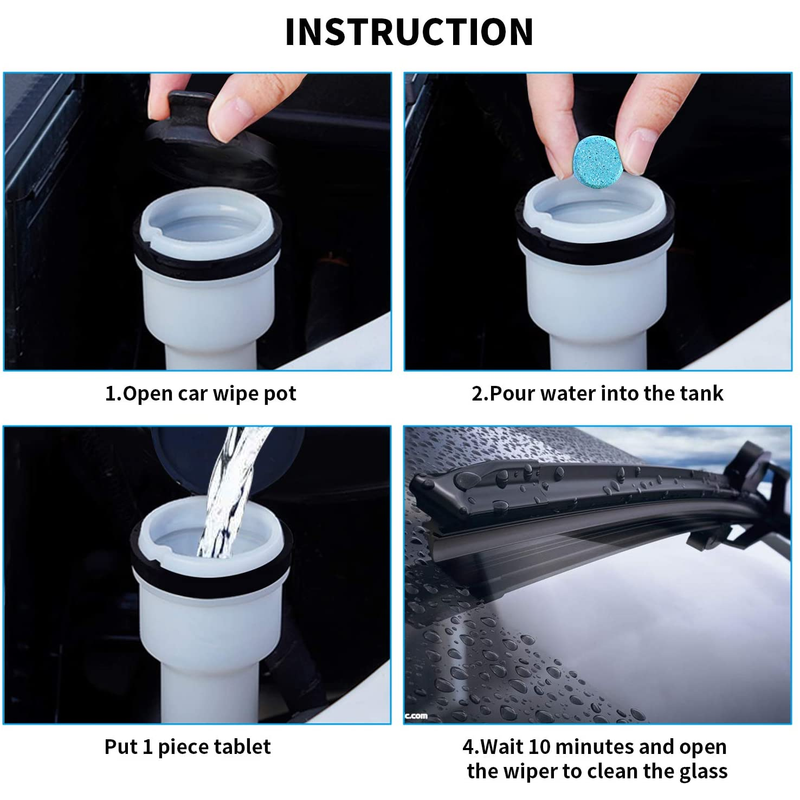 INSTRUCTION

1.Open car wipe pot

2.Pour water into the tank

Put 1 piece tablet

c.com

4.Wait 10 minutes and open the wiper to clean the glass