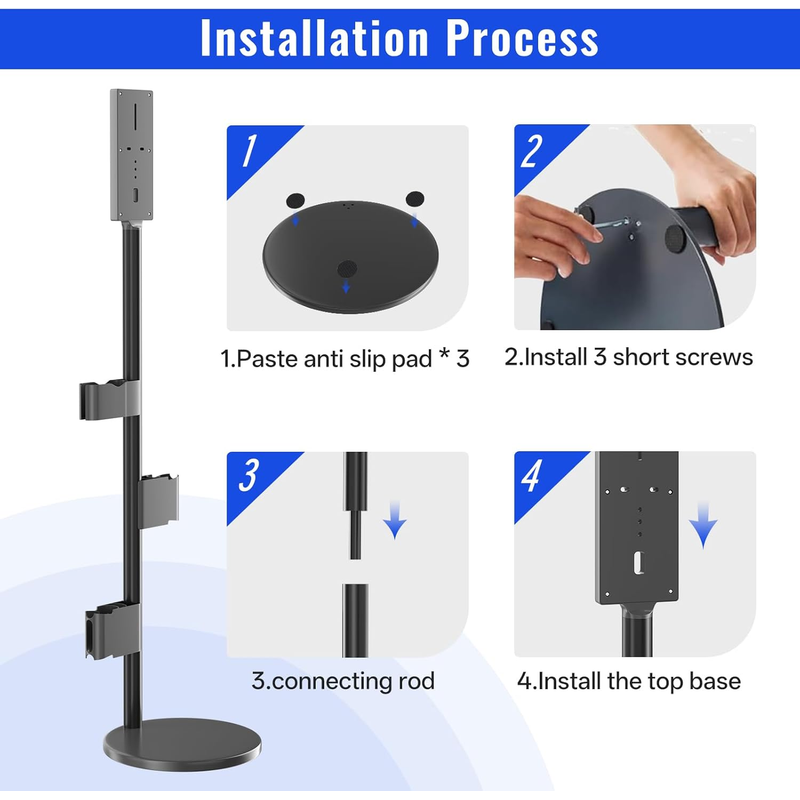 Installation Process

1

1.Paste anti slip pad * 3

2

2.Install 3 short screws

3

3.connecting rod

4

4.Install the top base