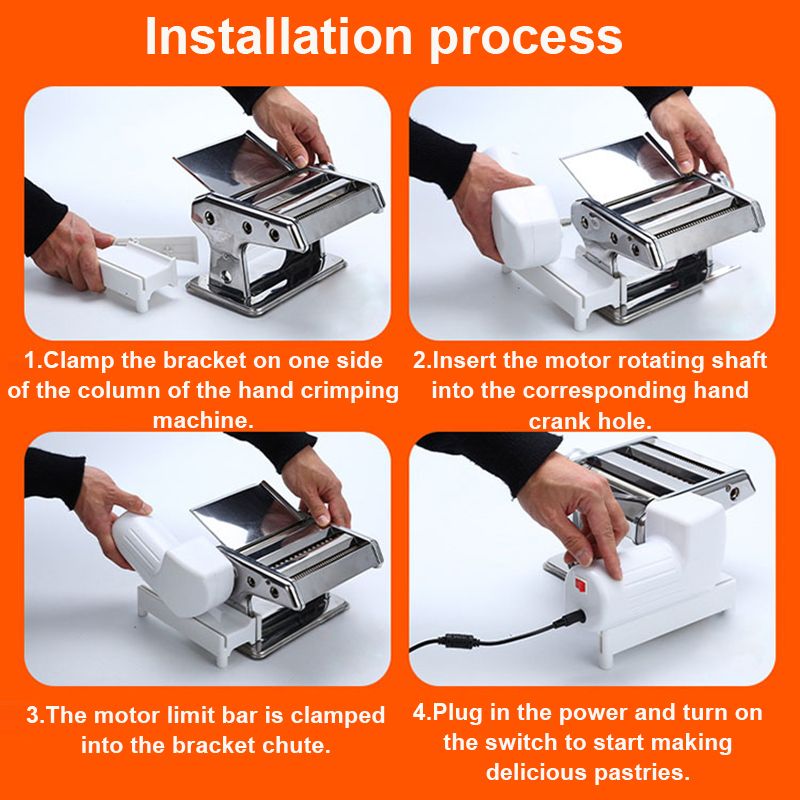 Installation process

1.Clamp the bracket on one side of the column of the hand crimping machine.

2.Insert the motor rotating shaft into the corresponding hand crank hole.

3.The motor limit bar is clamped into the bracket chute.

4.Plug in the power and turn on the switch to start making delicious pastries.