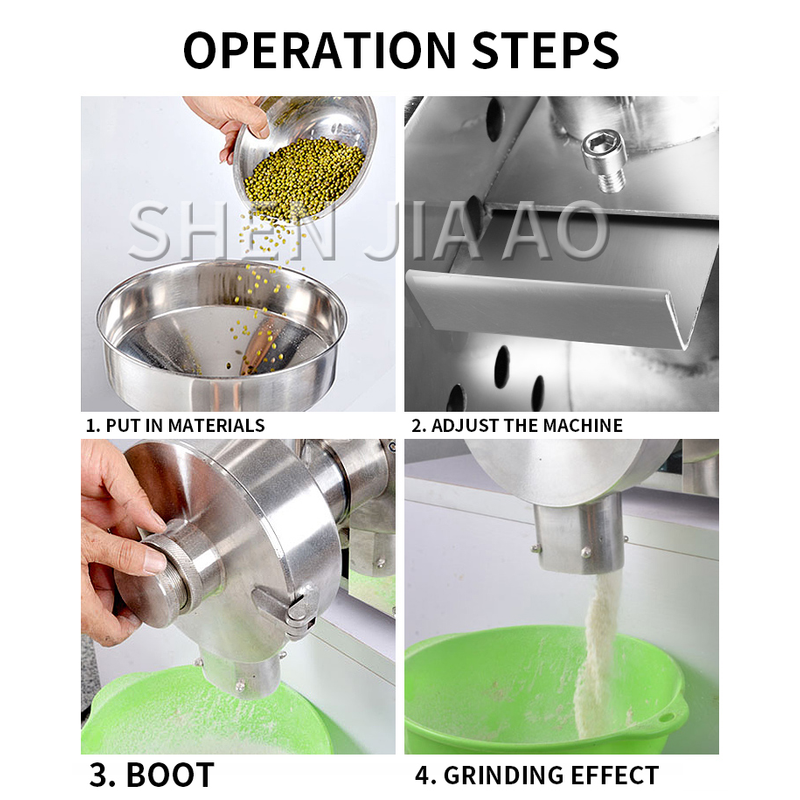 OPERATION STEPS

SHEN JIA AO

1. PUT IN MATERIALS

2. ADJUST THE MACHINE

3. BOOT

4. GRINDING EFFECT