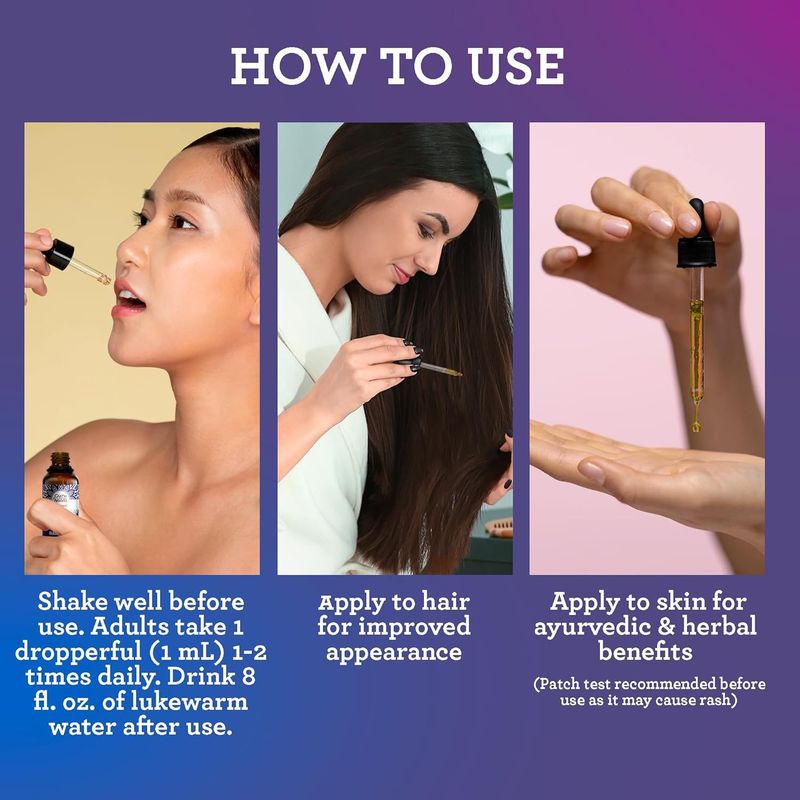 HOW TO USE

Shake well before use. Adults take 1 dropperful (1 mL) 1-2 times daily. Drink 8 fl. oz. of lukewarm water after use.

Apply to hair for improved appearance

Apply to skin for ayurvedic & herbal benefits

(Patch test recommended before use as it may cause rash)