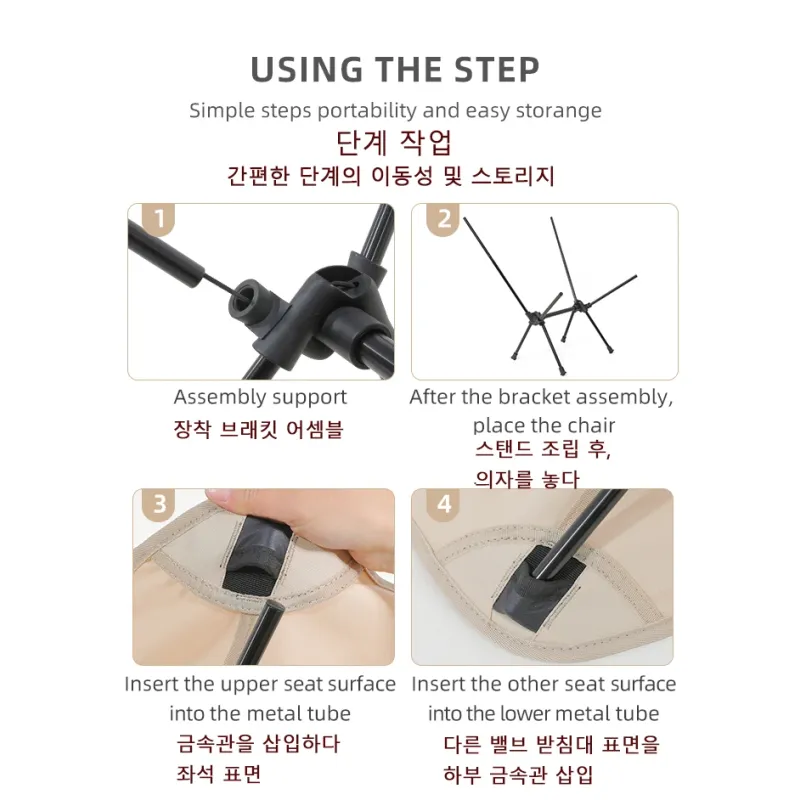 USING THE STEP

Simple steps portability and easy storange

단계 작업

간편한 단계의 이동성 및 스토리지

1

Assembly support

장착 브래킷 어셈블

2

After the bracket assembly, place the chair

스탠드 조립 후, 의자를 놓다

3

Insert the upper seat surface into the metal tube

금속관을 삽입하다 좌석 표면

4

Insert the other seat surface into the lower metal tube

다른 밸브 받침대 표면을 하부 금속관 삽입