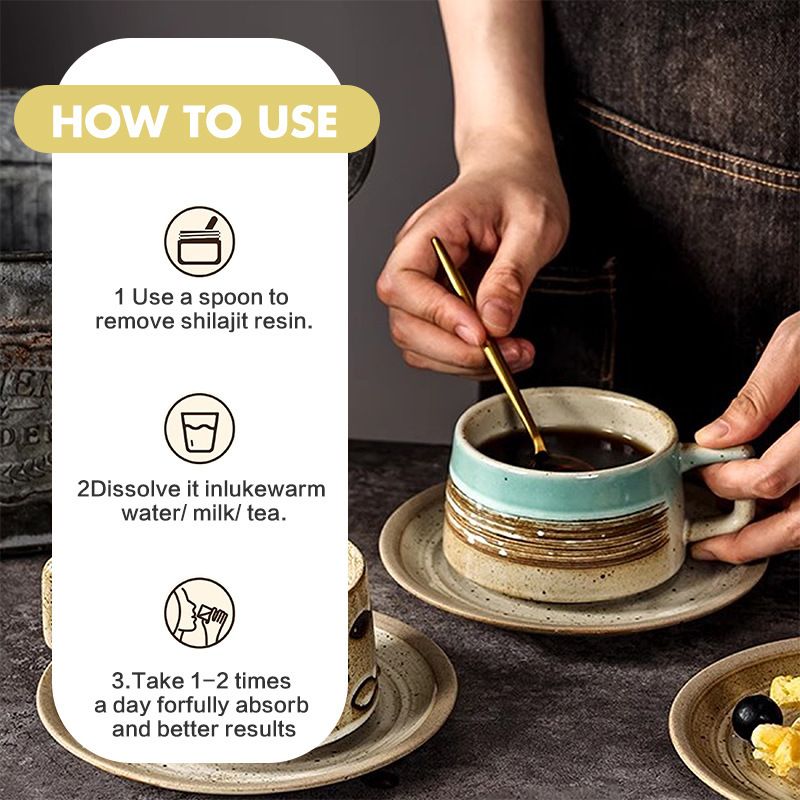 HOW TO USE

1 Use a spoon to remove shilajit resin.

2Dissolve it inlukewarm water/ milk/ tea.

3.Take 1–2 times a day forfully absorb and better results