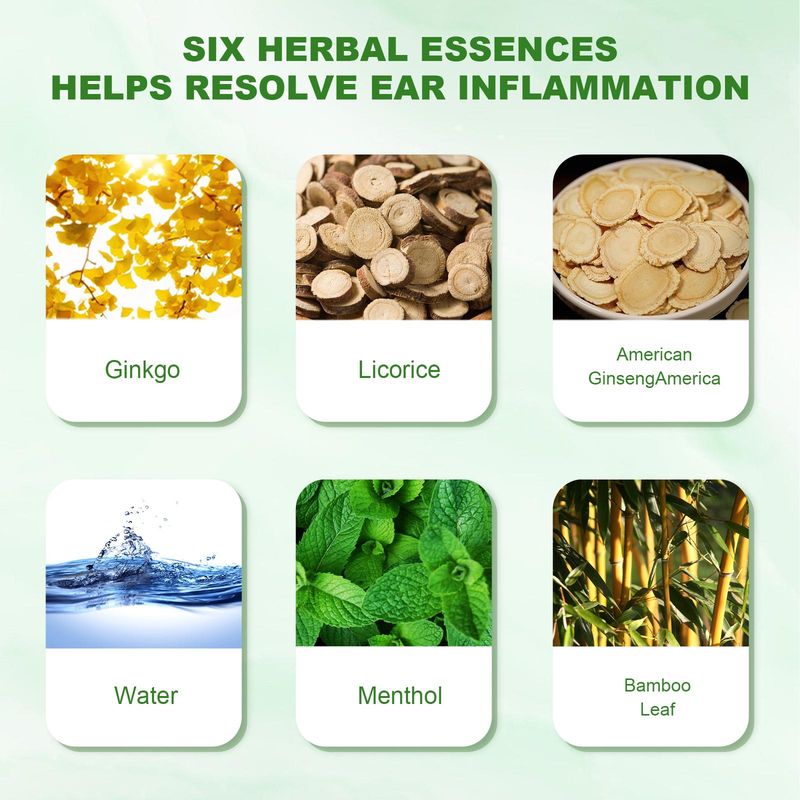 SIX HERBAL ESSENCES
HELPS RESOLVE EAR INFLAMMATION

Ginkgo

Licorice

American GinsengAmerica

Water

Menthol

Bamboo Leaf