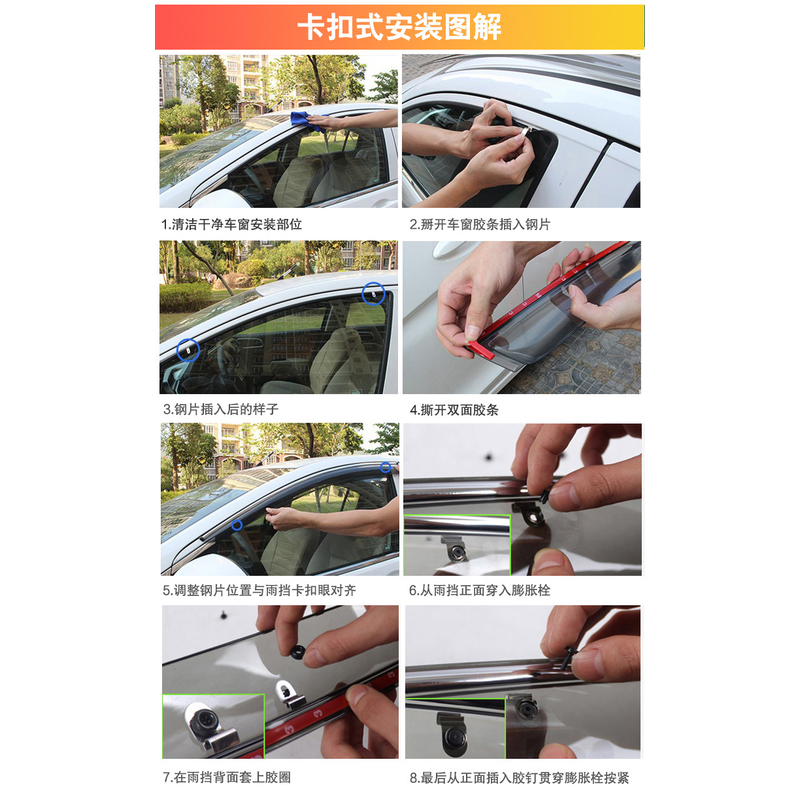 卡扣式安装图解

1.清洁干净车窗安装部位

2.掰开车窗胶条插入钢片

3.钢片插入后的样子

4.撕开双面胶条

5.调整钢片位置与雨挡卡扣眼对齐

6.从雨挡正面穿入膨胀栓

7.在雨挡背面套上胶圈

8.最后从正面插入胶钉贯穿膨胀栓按紧