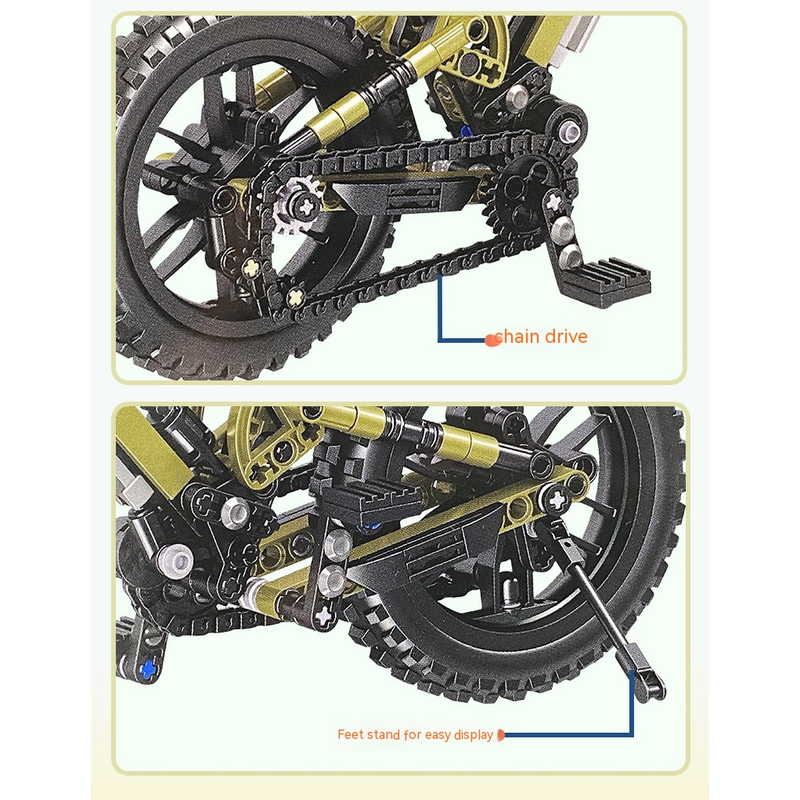 chain drive

Feet stand for easy display