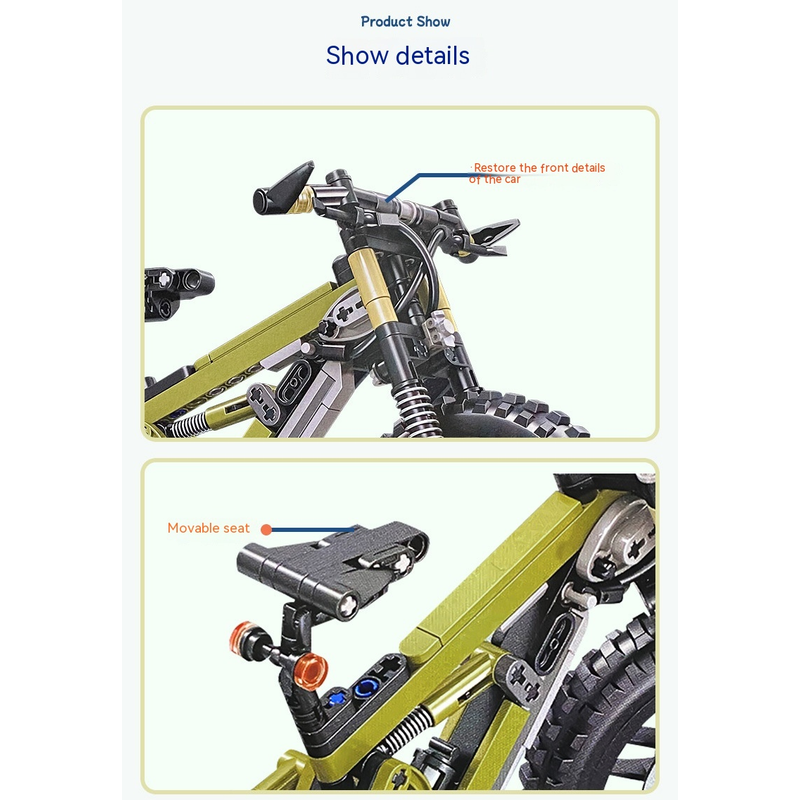 Product Show

Show details

Restore the front details of the car

Movable seat