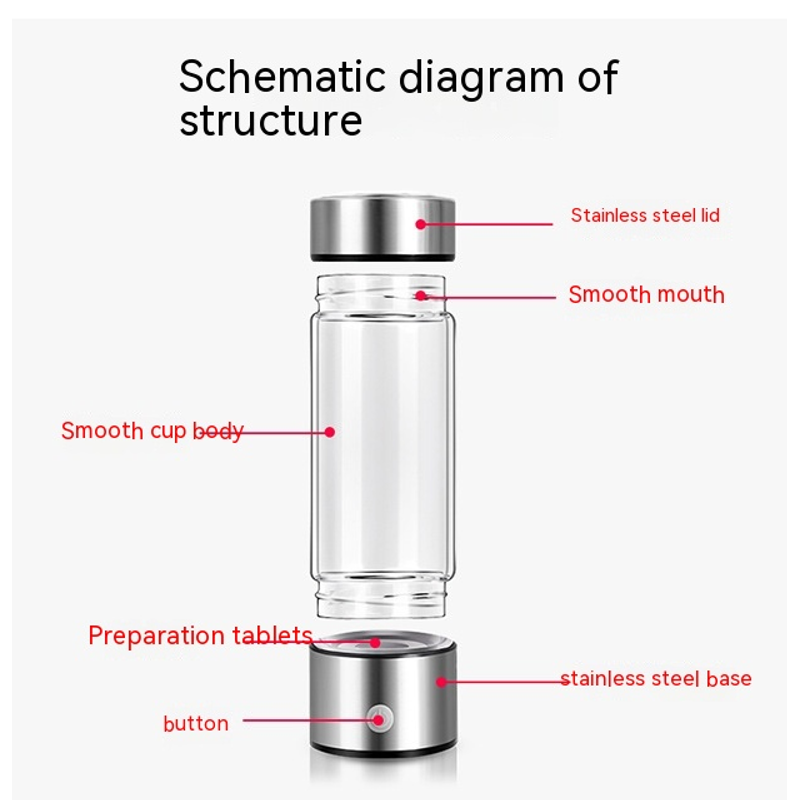 Schematic diagram of structure

Stainless steel lid

Smooth mouth

Smooth cup body

Preparation tablets

stainless steel base

button