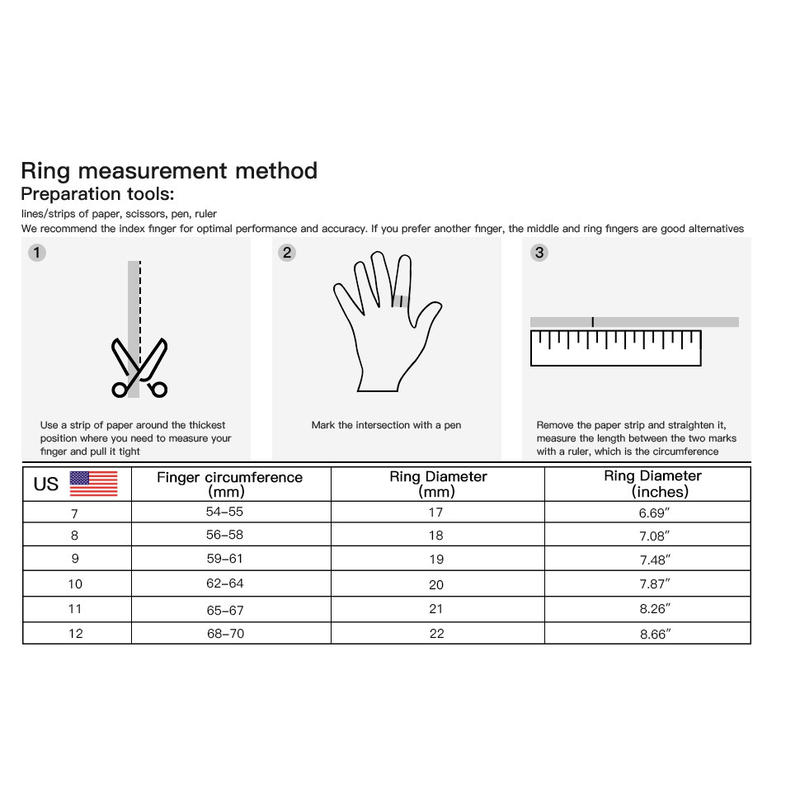 Ring measurement method
Preparation tools:
lines/strips of paper, scissors, pen, ruler
We recommend the index finger for optimal performance and accuracy. If you prefer another finger, the middle and ring fingers are good alternatives

1

Use a strip of paper around the thickest position where you need to measure your finger and pull it tight

2

Mark the intersection with a pen

3

Remove the paper strip and straighten it, measure the length between the two marks with a ruler, which is the circumference

| US | Finger circumference (mm) | Ring Diameter (mm) | Ring Diameter (inches) |
|---|---|---|---|
| 7 | 54–55 | 17 | 6.69″ |
| 8 | 56–58 | 18 | 7.08″ |
| 9 | 59–61 | 19 | 7.48″ |
| 10 | 62–64 | 20 | 7.87″ |
| 11 | 65–67 | 21 | 8.26″ |
| 12 | 68–70 | 22 | 8.66″ |